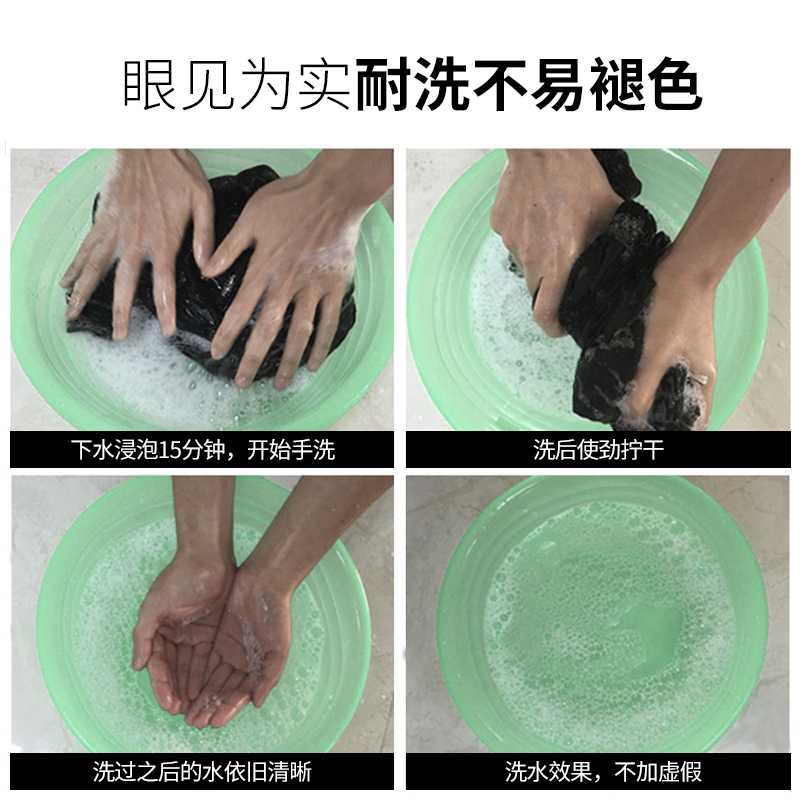 眼见为实耐洗不易褪色

下水浸泡15分钟，开始手洗

洗后使劲拧干

洗过之后的水依旧清晰

洗水效果，不加虚假