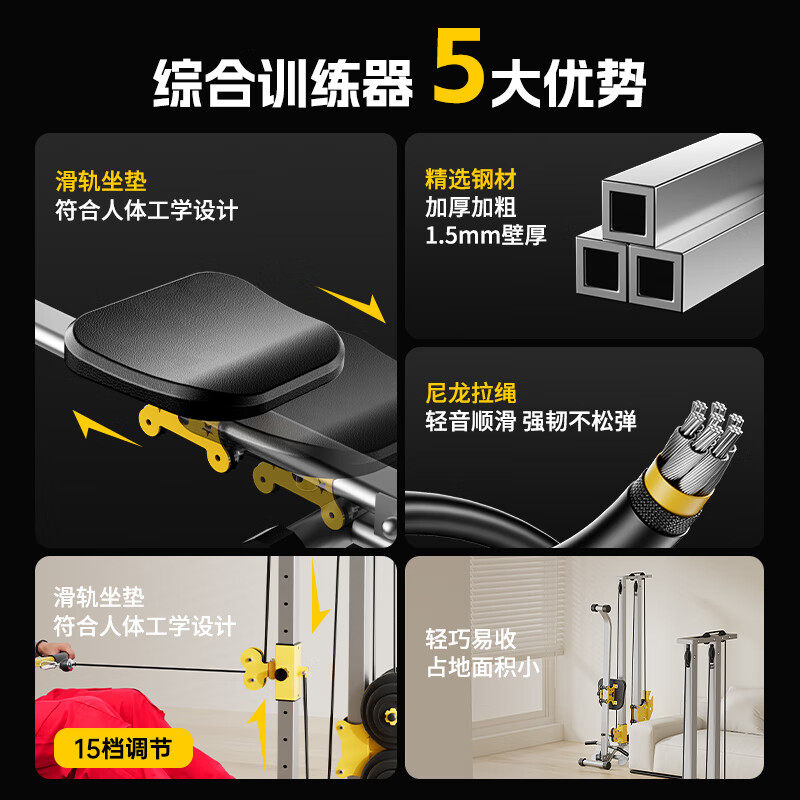 综合训练器 5 大优势

滑轨坐垫
符合人体工学设计

精选钢材
加厚加粗
1.5mm壁厚

尼龙拉绳
轻音顺滑 强韧不松弹

滑轨坐垫
符合人体工学设计

15档调节

轻巧易收
占地面积小