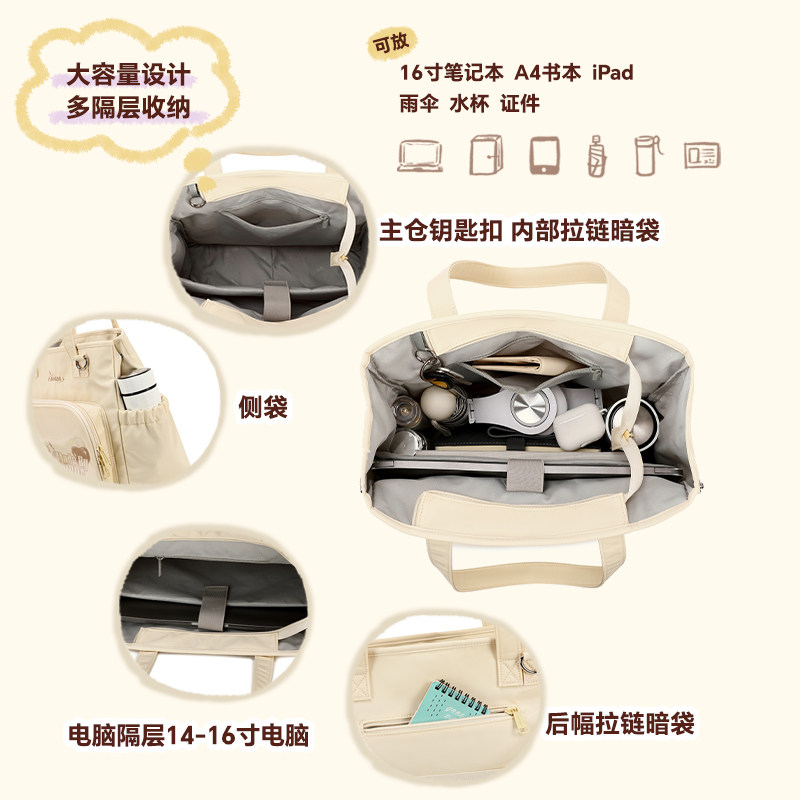 大容量设计
多隔层收纳

可放
16寸笔记本 A4书本 iPad
雨伞 水杯 证件

主仓钥匙扣 内部拉链暗袋

侧袋

电脑隔层14-16寸电脑

后幅拉链暗袋