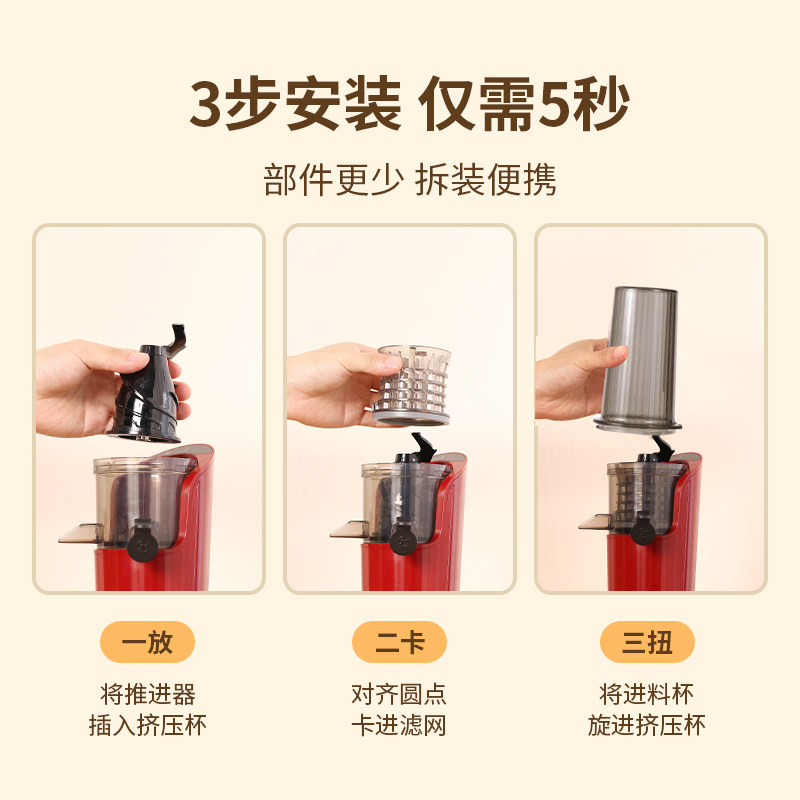 3步安装 仅需5秒

部件更少 拆装便携

一放

将推进器
插入挤压杯

二卡

对齐圆点
卡进滤网

三扭

将进料杯
旋进挤压杯