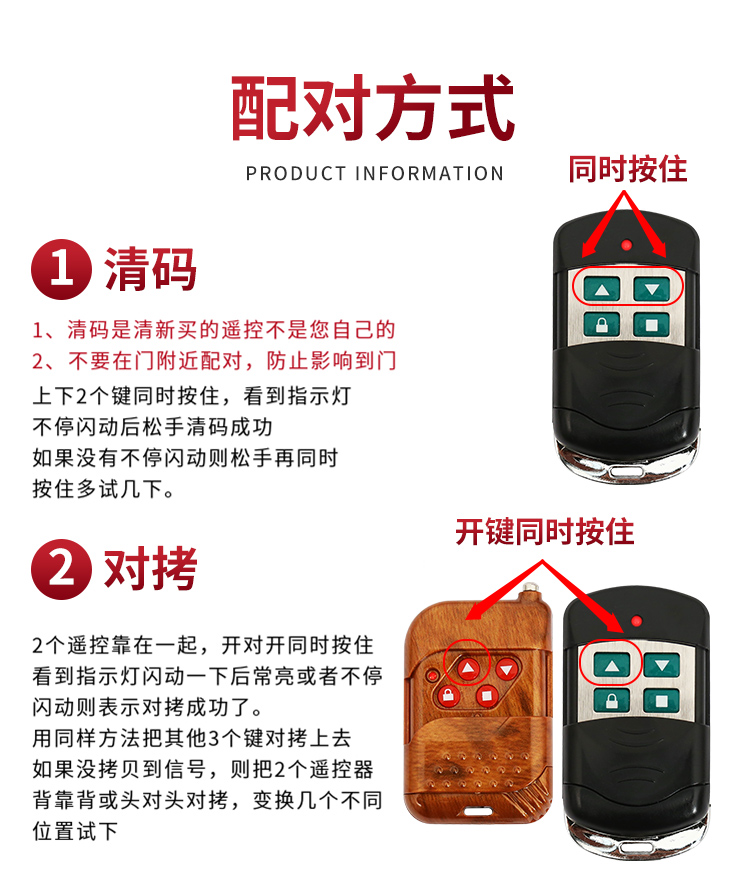 配对方式

PRODUCT INFORMATION

同时按住

1 清码

1、清码是清新买的遥控不是您自己的
2、不要在门附近配对，防止影响到门
上下2个键同时按住，看到指示灯不停闪动后松手清码成功
如果没有不停闪动则松手再同时按住多试几下。

开键同时按住

2 对拷

2个遥控靠在一起，开对开同时按住看到指示灯闪动一下后常亮或者不停闪动则表示对拷成功了。
用同样方法把其他3个键对拷上去
如果没拷贝到信号，则把2个遥控器背靠背或头对头对拷，变换几个不同位置试下