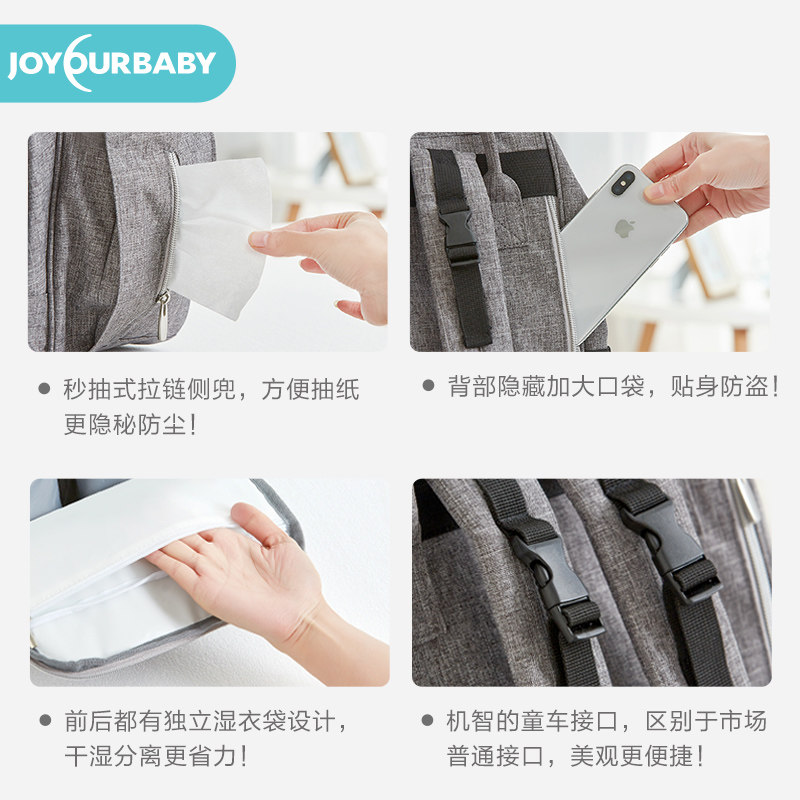 JOYOURBABY

● 秒抽式拉链侧兜，方便抽纸更隐秘防尘！

● 背部隐藏加大口袋，贴身防盗！

● 前后都有独立湿衣袋设计，干湿分离更省力！

● 机智的童车接口，区别于市场普通接口，美观更便捷！