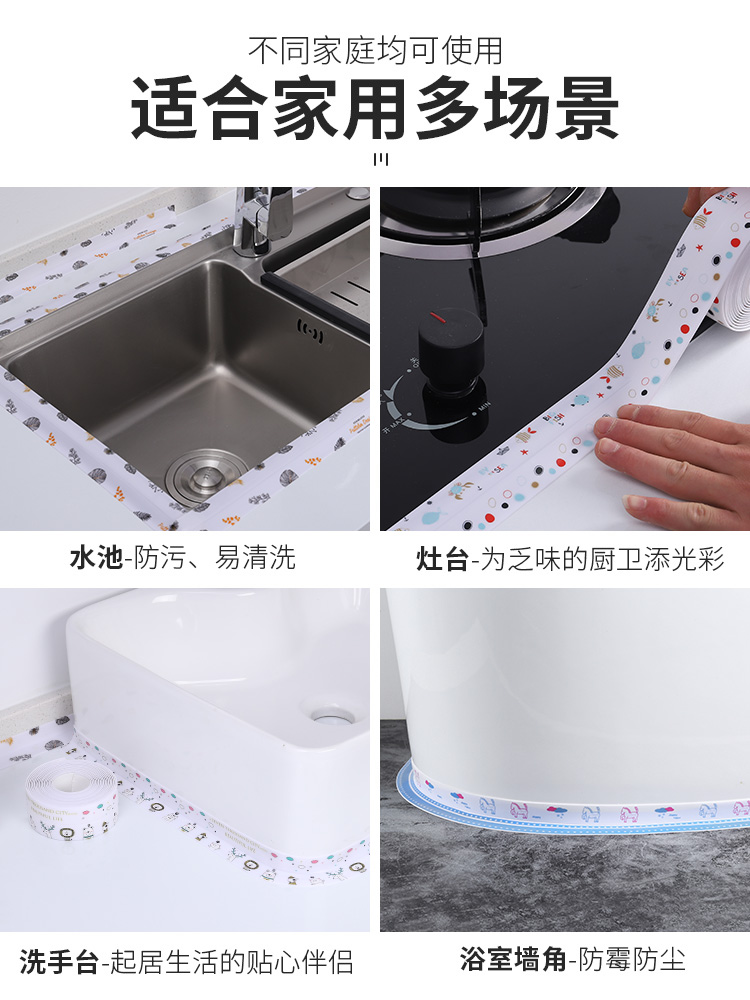 不同家庭均可使用
适合家用多场景

水池-防污、易清洗

灶台-为乏味的厨卫添光彩

MIN

洗手台-起居生活的贴心伴侣

浴室墙角-防霉防尘