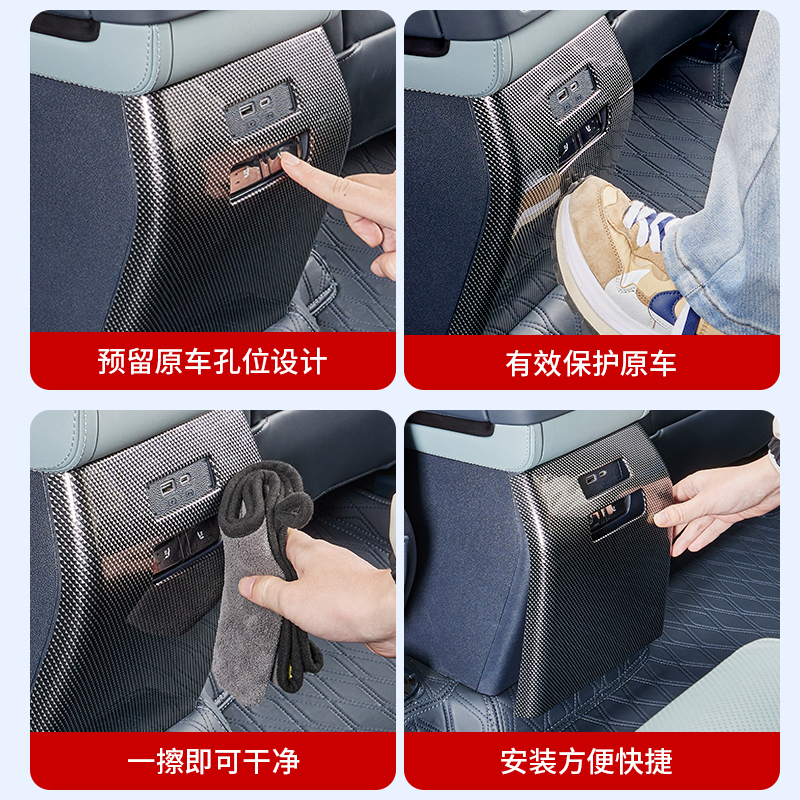 预留原车孔位设计

有效保护原车

一擦即可干净

安装方便快捷