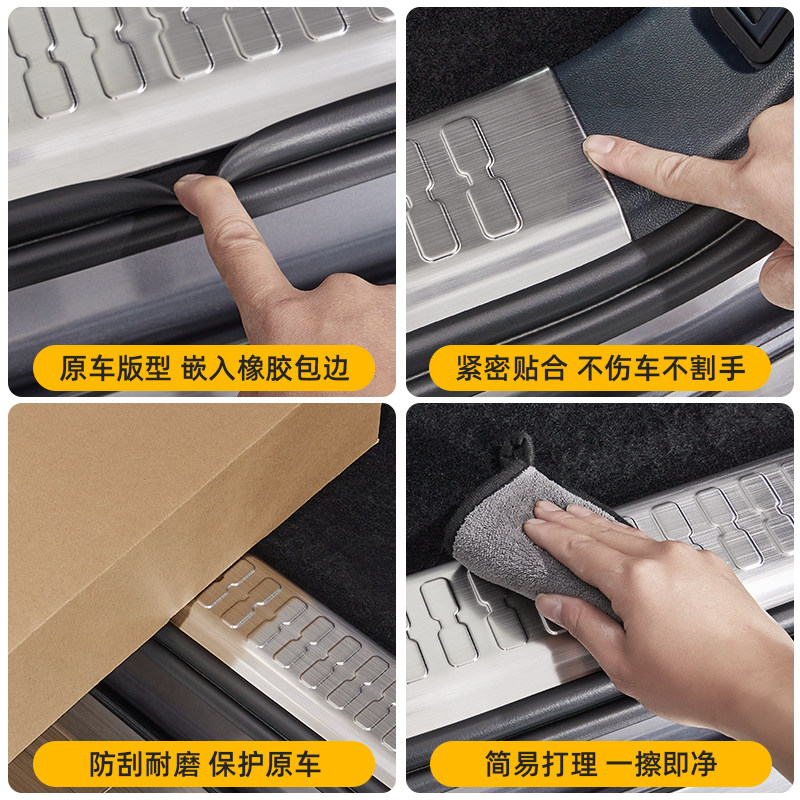 原车版型 嵌入橡胶包边

紧密贴合 不伤车不割手

防刮耐磨 保护原车

简易打理 一擦即净