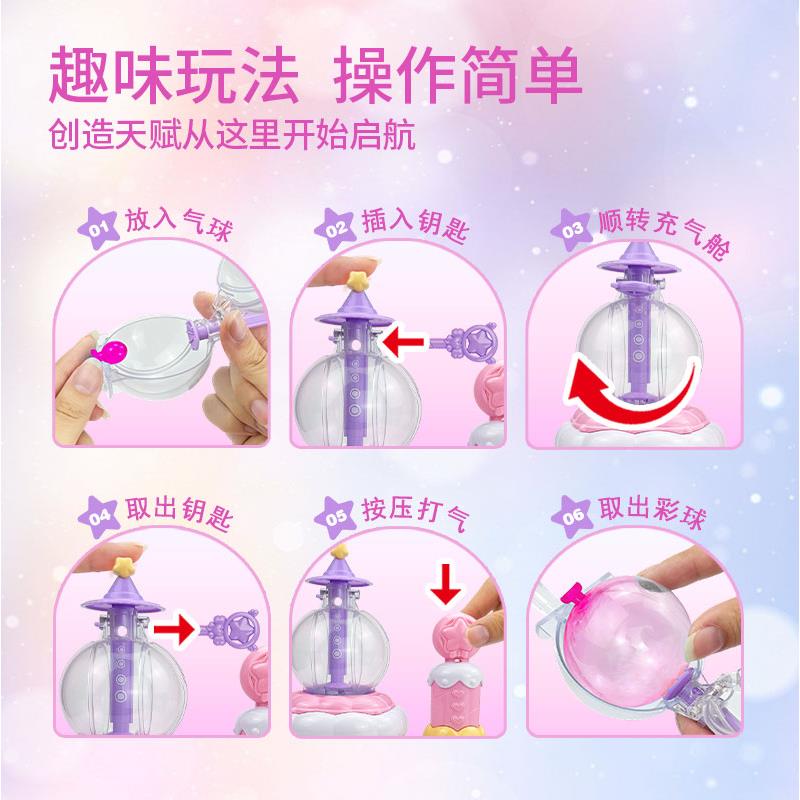 趣味玩法 操作简单
创造天赋从这里开始启航

01 放入气球

02 插入钥匙

03 顺转充气舱

04 取出钥匙

05 按压打气

06 取出彩球