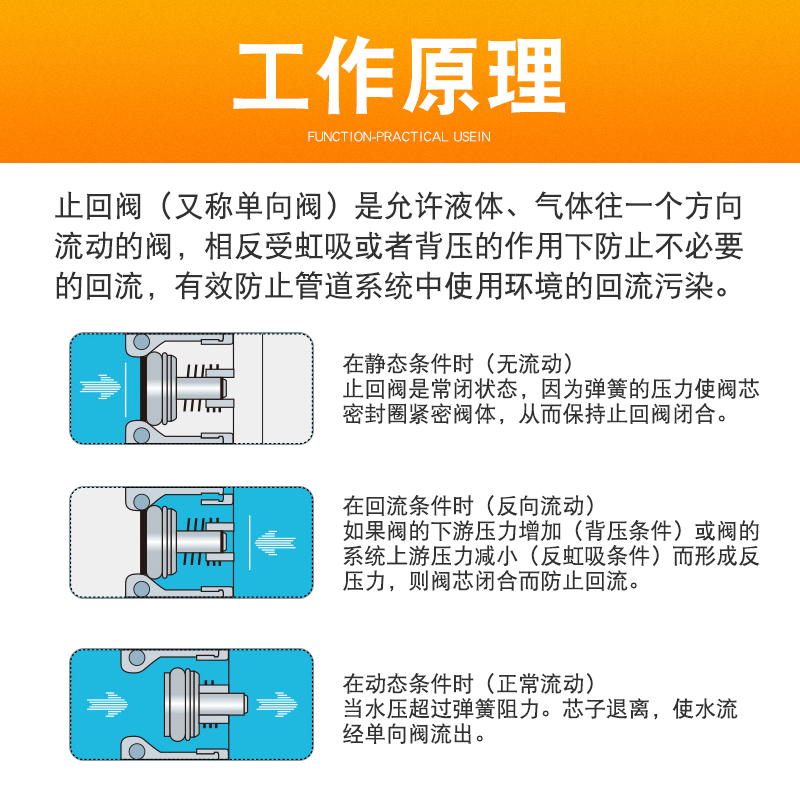 工作原理

FUNCTION-PRACTICAL USEIN

止回阀（又称单向阀）是允许液体、气体往一个方向流动的阀，相反受虹吸或者背压的作用下防止不必要的回流，有效防止管道系统中使用环境的回流污染。

在静态条件时（无流动）
止回阀是常闭状态，因为弹簧的压力使阀芯密封圈紧密阀体，从而保持止回阀闭合。

在回流条件时（反向流动）
如果阀的下游压力增加（背压条件）或阀的系统上游压力减小（反虹吸条件）而形成反压力，则阀芯闭合而防止回流。

在动态条件时（正常流动）
当水压超过弹簧阻力。芯子退离，使水流经单向阀流出。