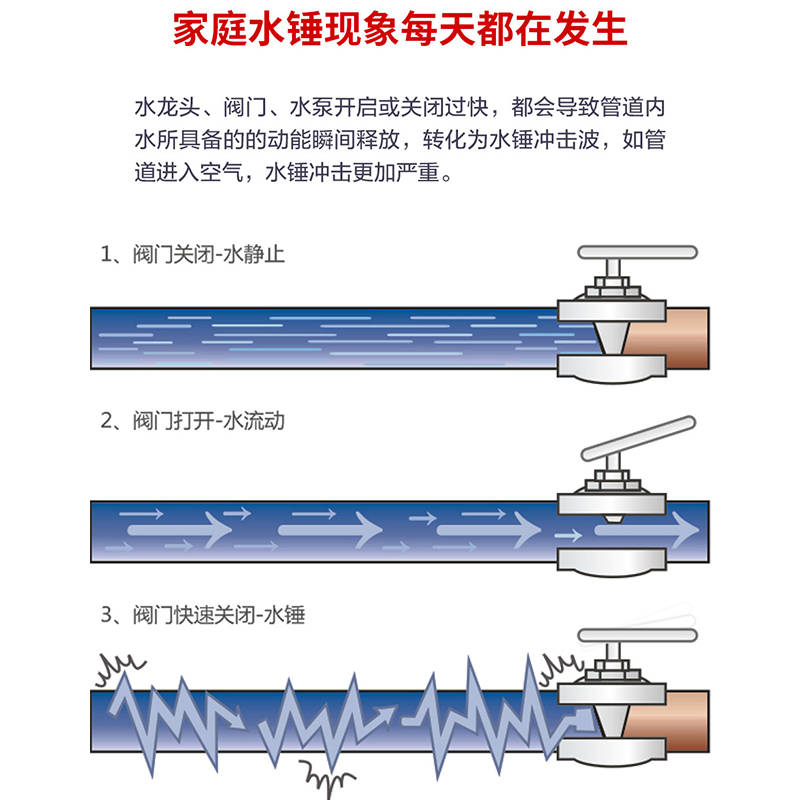 家庭水锤现象每天都在发生

水龙头、阀门、水泵开启或关闭过快，都会导致管道内水所具备的的动能瞬间释放，转化为水锤冲击波，如管道进入空气，水锤冲击更加严重。

1、阀门关闭-水静止

2、阀门打开-水流动

3、阀门快速关闭-水锤