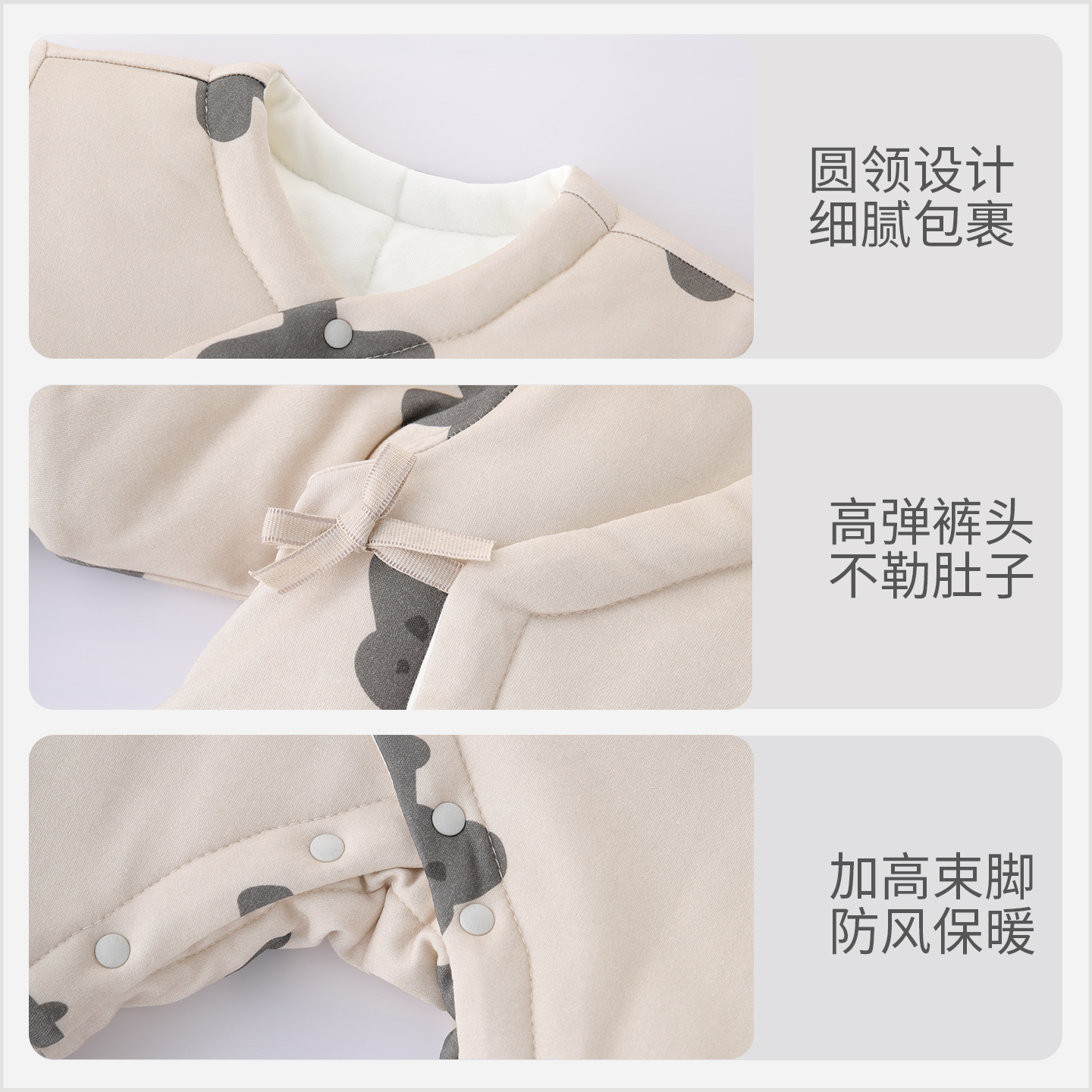 圆领设计
细腻包裹

高弹裤头
不勒肚子

加高束脚
防风保暖