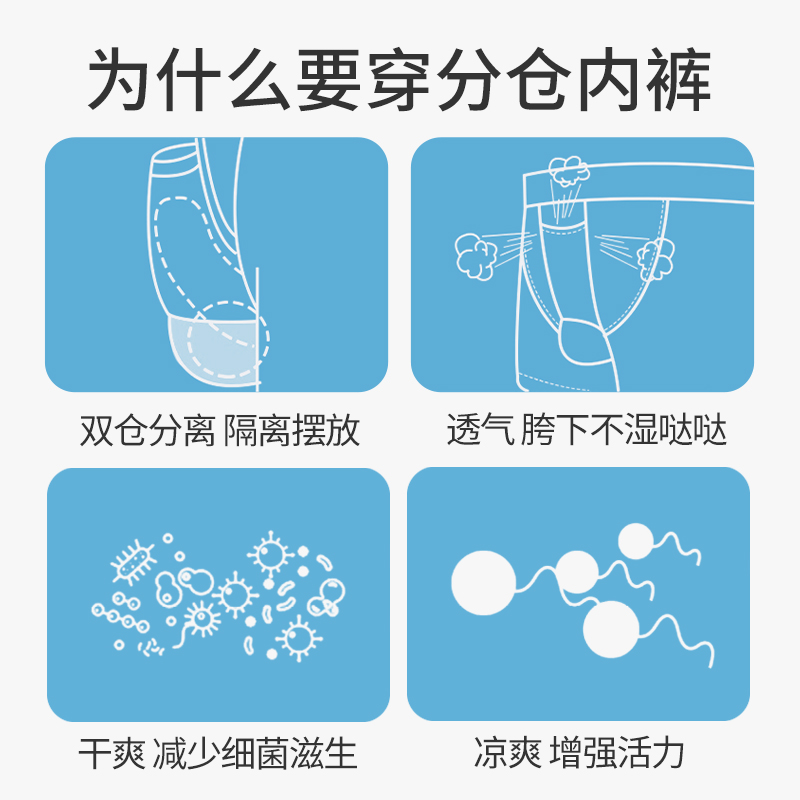 为什么要穿分仓内裤

双仓分离 隔离摆放

透气 胯下不湿哒哒

干爽 减少细菌滋生

凉爽 增强活力