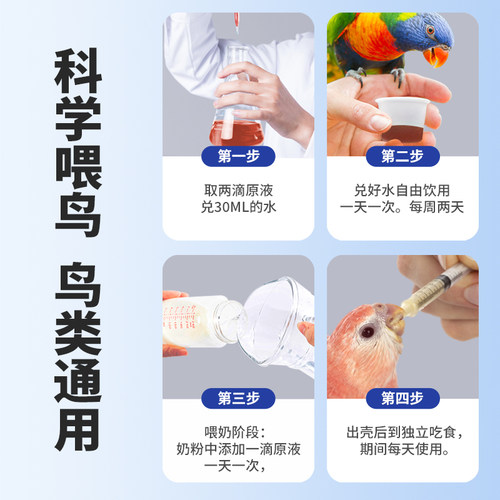 科学喂鸟

鸟类通用

第一步

取两滴原液
兑30ML的水

第二步

兑好水自由饮用
一天一次。每周两天

第三步

喂奶阶段：
奶粉中添加一滴原液
一天一次，

第四步

出壳后到独立吃食，
期间每天使用。