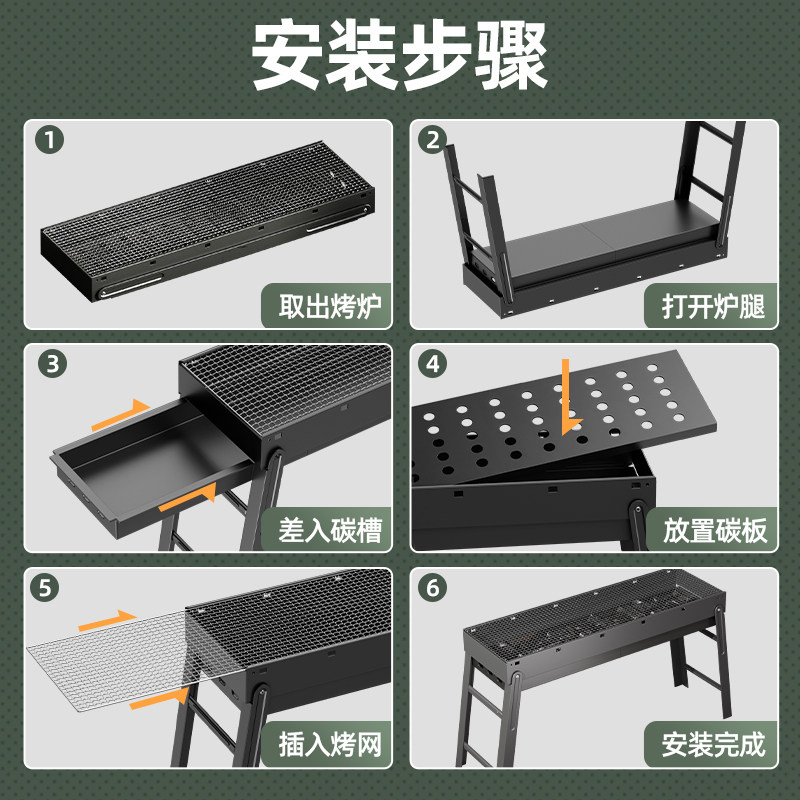 安装步骤

1
取出烤炉

2
打开炉腿

3
差入碳槽

4
放置碳板

5
插入烤网

6
安装完成