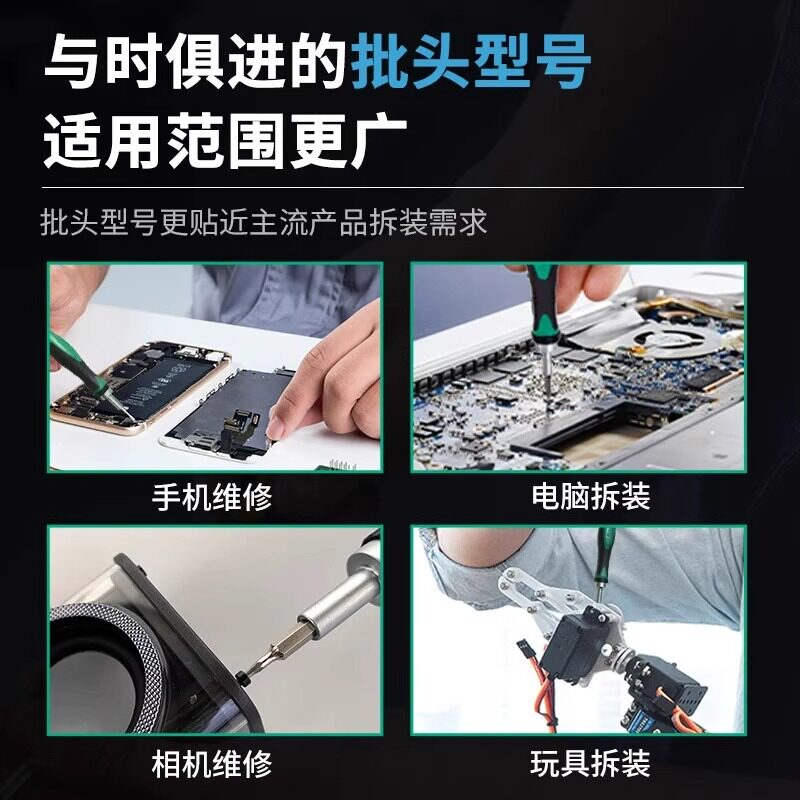 与时俱进的批头型号
适用范围更广

批头型号更贴近主流产品拆装需求

手机维修

电脑拆装

相机维修

玩具拆装