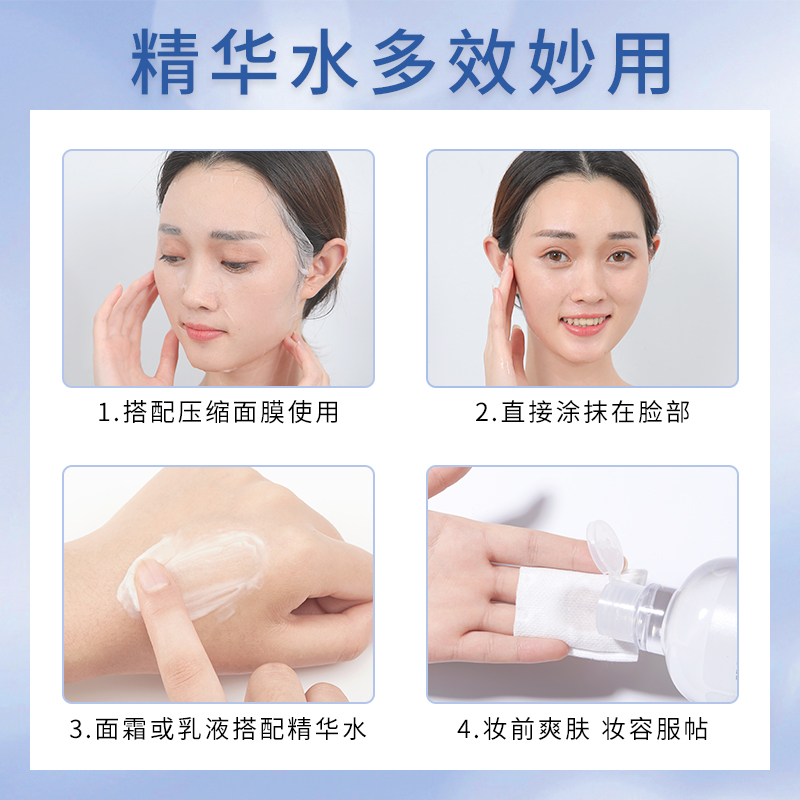 精华水多效妙用

1.搭配压缩面膜使用

2.直接涂抹在脸部

3.面霜或乳液搭配精华水

4.妆前爽肤 妆容服帖