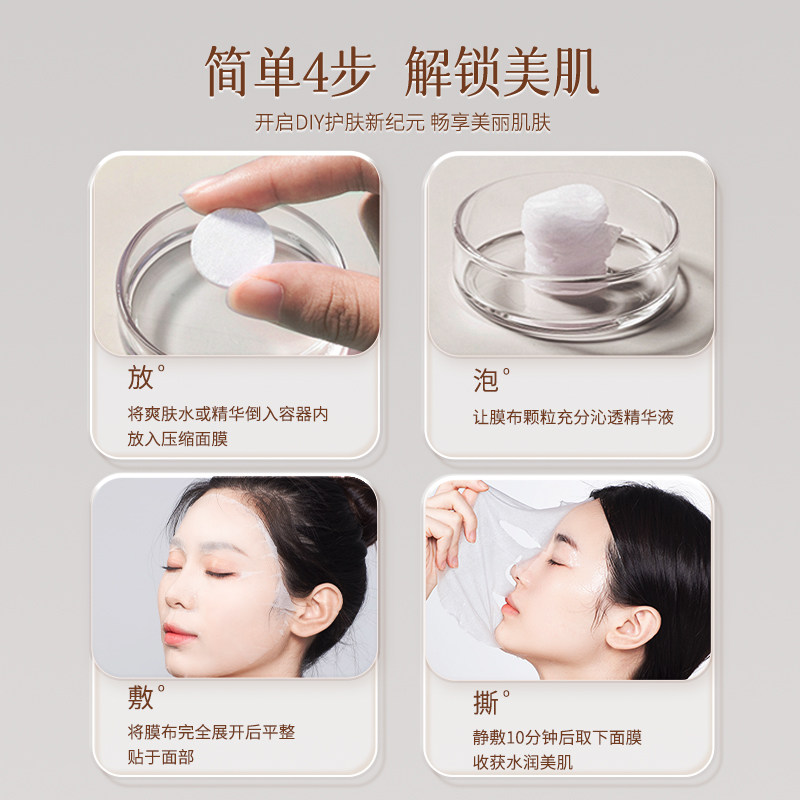 简单4步 解锁美肌

开启DIY护肤新纪元 畅享美丽肌肤

放°

将爽肤水或精华倒入容器内
放入压缩面膜

泡°

让膜布颗粒充分沁透精华液

敷°

将膜布完全展开后平整
贴于面部

撕°

静敷10分钟后取下面膜
收获水润美肌