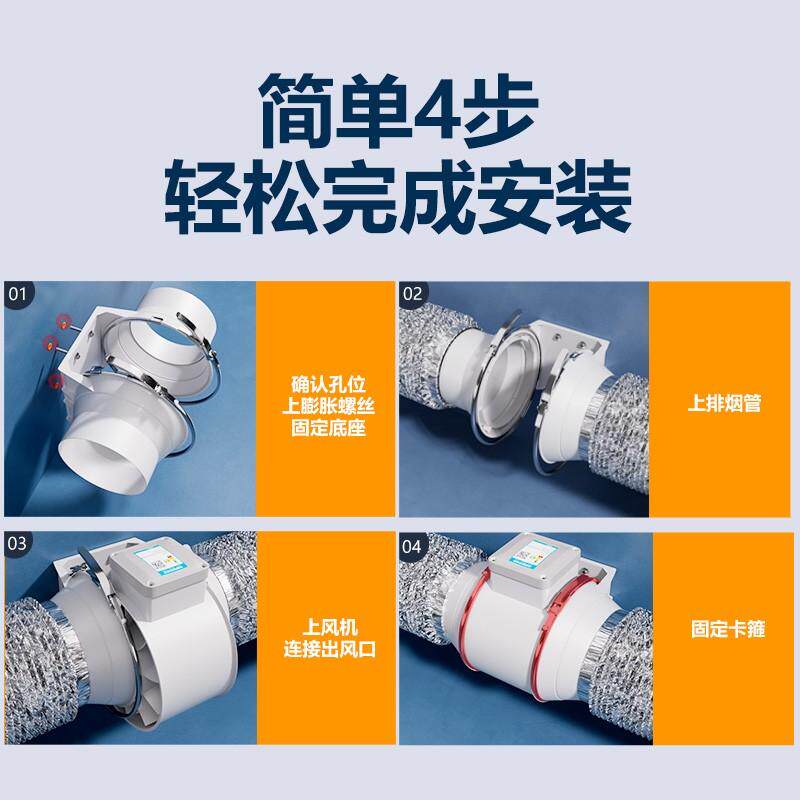 简单4步
轻松完成安装

01
确认孔位
上膨胀螺丝
固定底座

02
上排烟管

03
上风机
连接出风口

04
固定卡箍