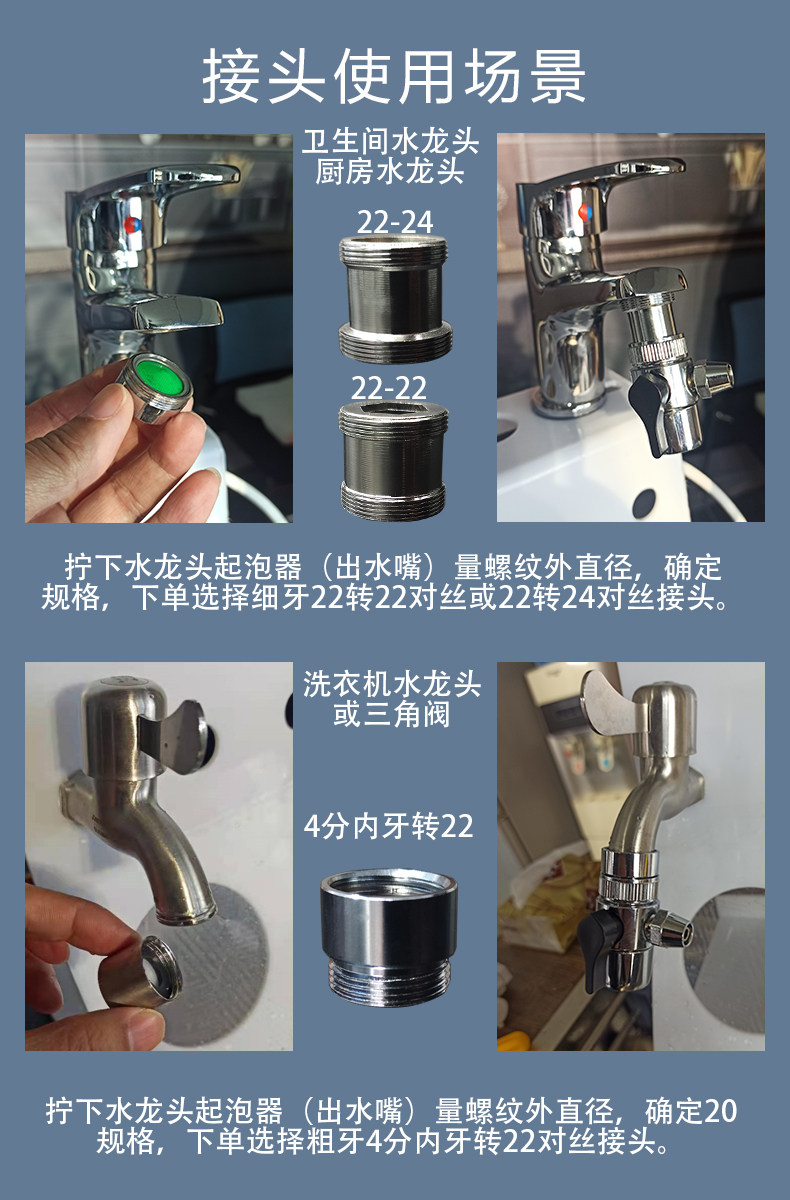 接头使用场景

卫生间水龙头
厨房水龙头

22-24

22-22

拧下水龙头起泡器（出水嘴）量螺纹外直径，确定规格，下单选择细牙22转22对丝或22转24对丝接头。

洗衣机水龙头
或三角阀

4分内牙转22

拧下水龙头起泡器（出水嘴）量螺纹外直径，确定20规格，下单选择粗牙4分内牙转22对丝接头。