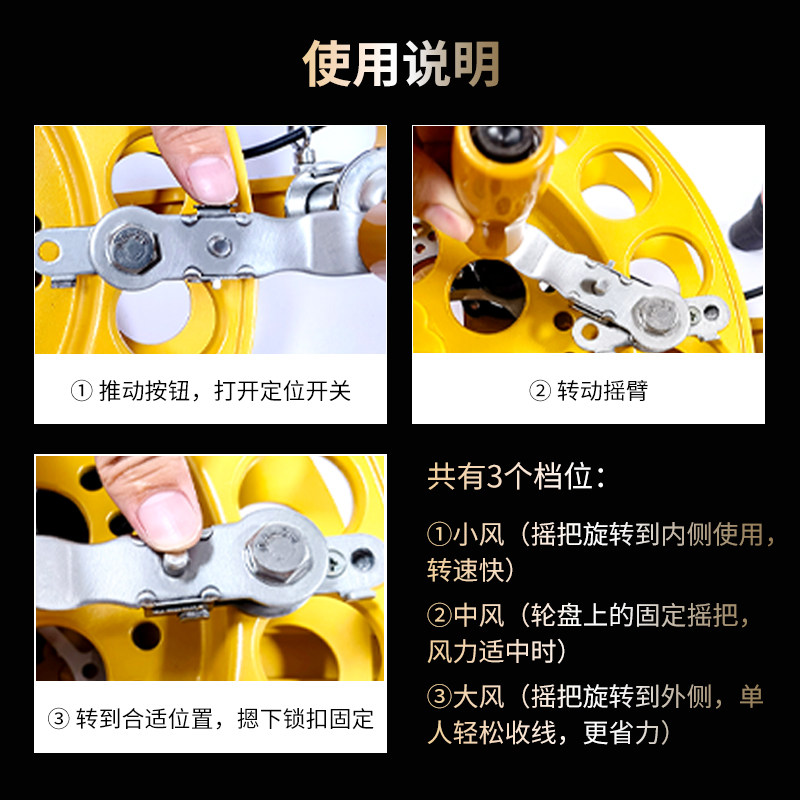 使用说明

① 推动按钮，打开定位开关

② 转动摇臂

③ 转到合适位置，摁下锁扣固定

共有3个档位：

①小风（摇把旋转到内侧使用，转速快）

②中风（轮盘上的固定摇把，风力适中时）

③大风（摇把旋转到外侧，单人轻松收线，更省力）