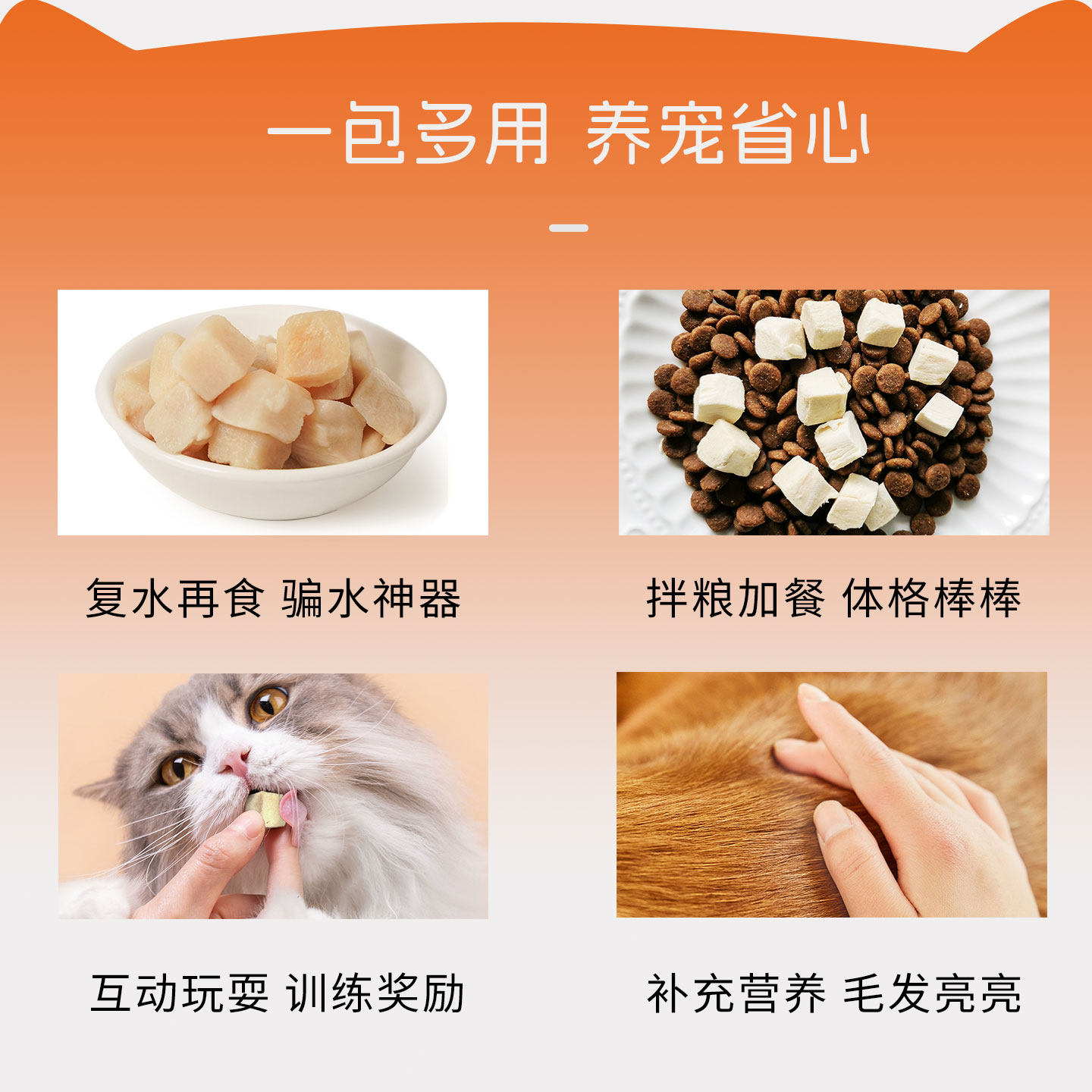 一包多用 养宠省心

复水再食 骗水神器

拌粮加餐 体格棒棒

互动玩耍 训练奖励

补充营养 毛发亮亮