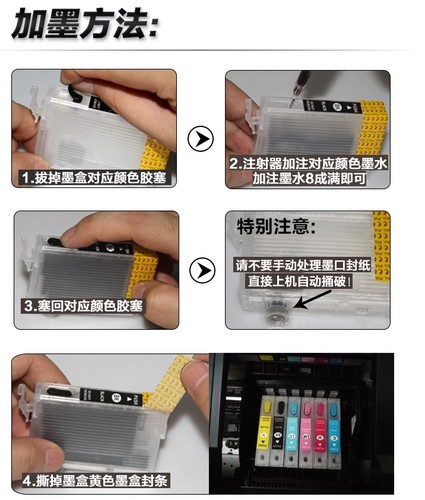 加墨方法:

1.拔掉墨盒对应颜色胶塞

2.注射器加注对应颜色墨水
加注墨水8成满即可

3.塞回对应颜色胶塞

特别注意:
请不要手动处理墨口封纸
直接上机自动捅破!

4.撕掉墨盒黄色墨盒封条