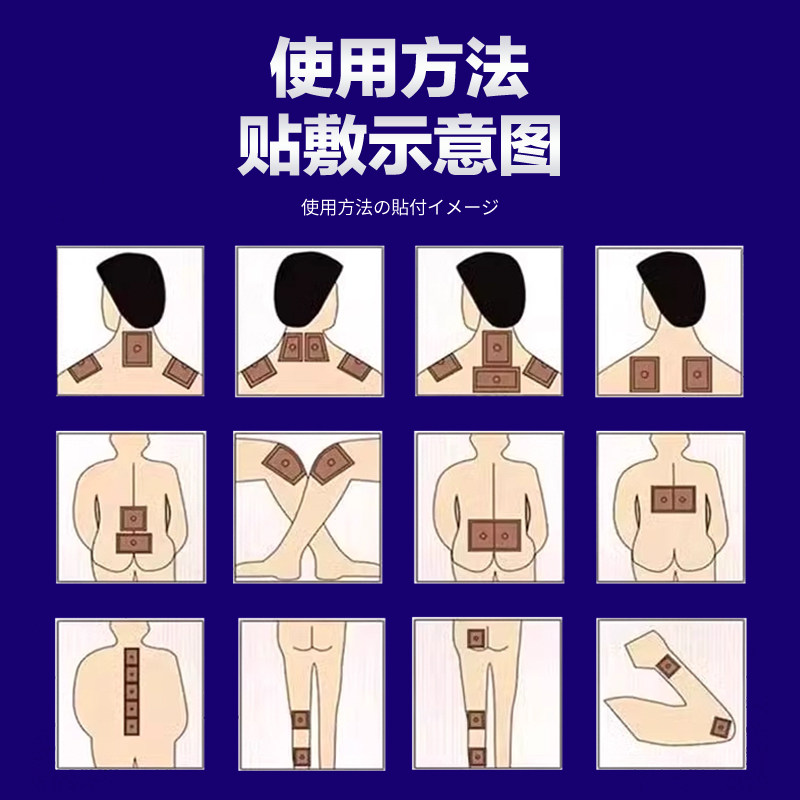 使用方法
贴敷示意图

使用方法の貼付イメージ