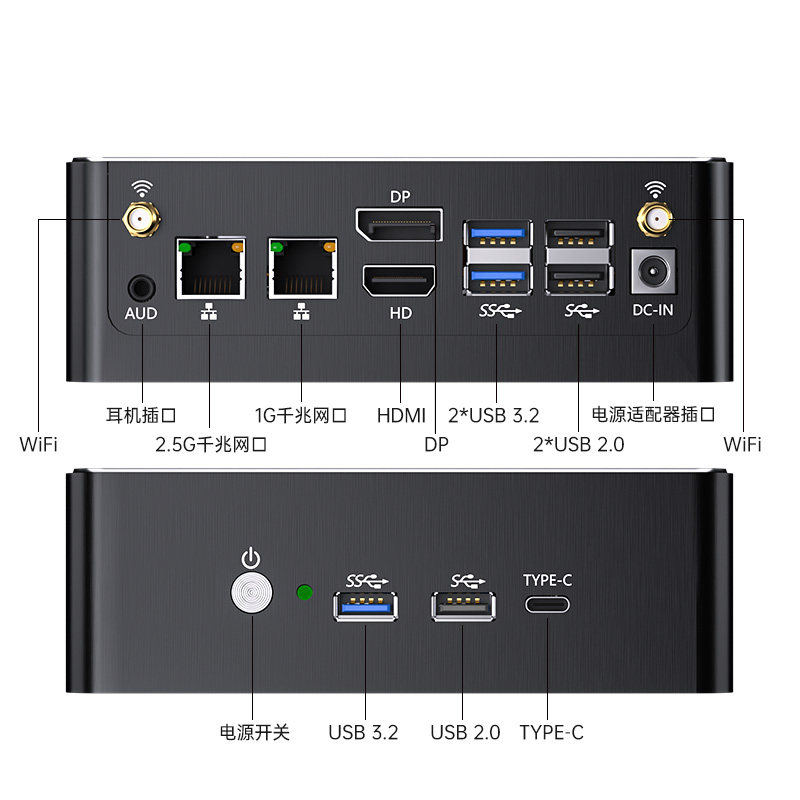 DP

AUD

HD

DC-IN

耳机插口

1G千兆网口

HDMI

2*USB 3.2

电源适配器插口

WiFi

2.5G千兆网口

DP

2*USB 2.0

WiFi

TYPE-C

电源开关

USB 3.2

USB 2.0

TYPE-C