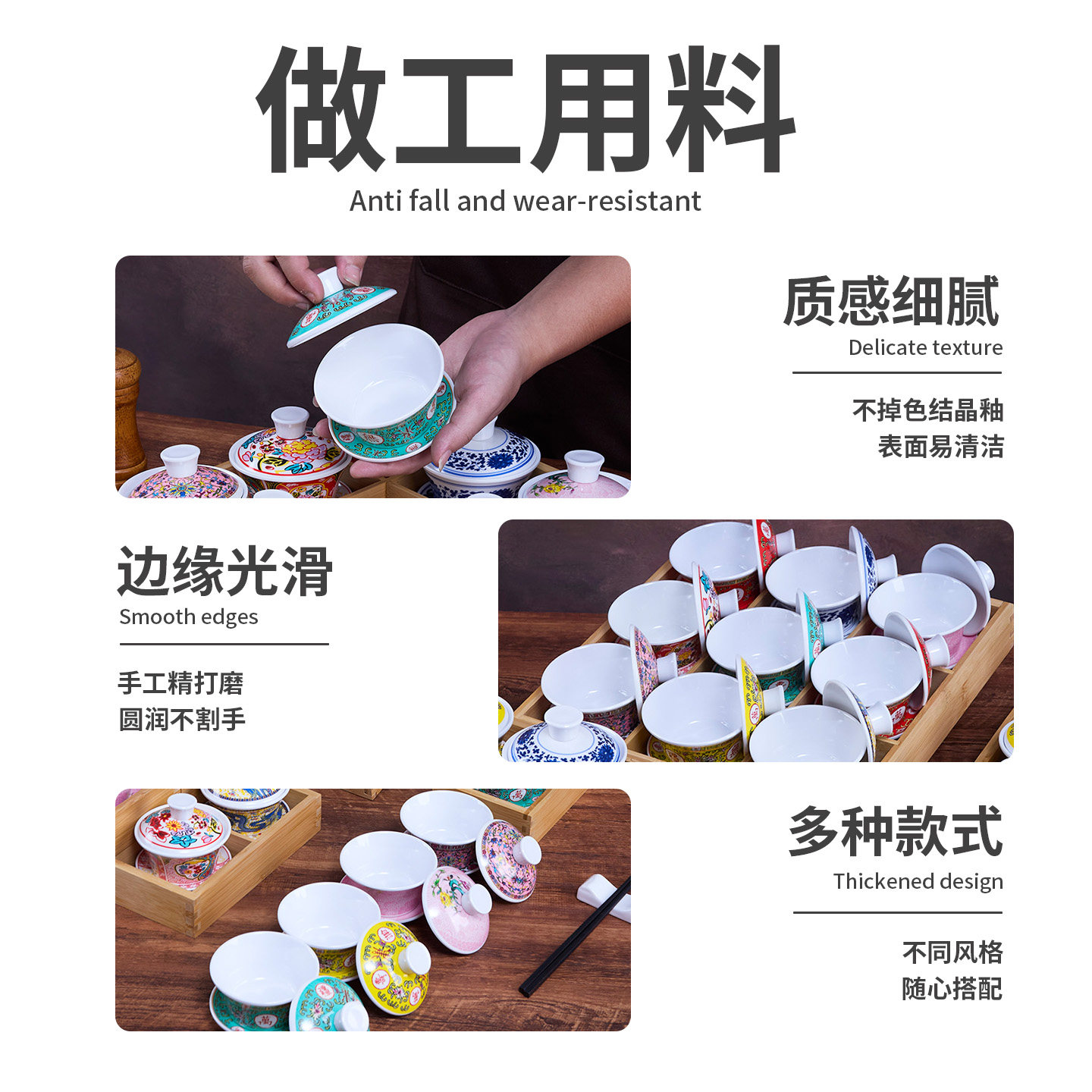 做工用料
Anti fall and wear-resistant

质感细腻
Delicate texture

不掉色结晶釉
表面易清洁

边缘光滑
Smooth edges

手工精打磨
圆润不割手

多种款式
Thickened design

不同风格
随心搭配