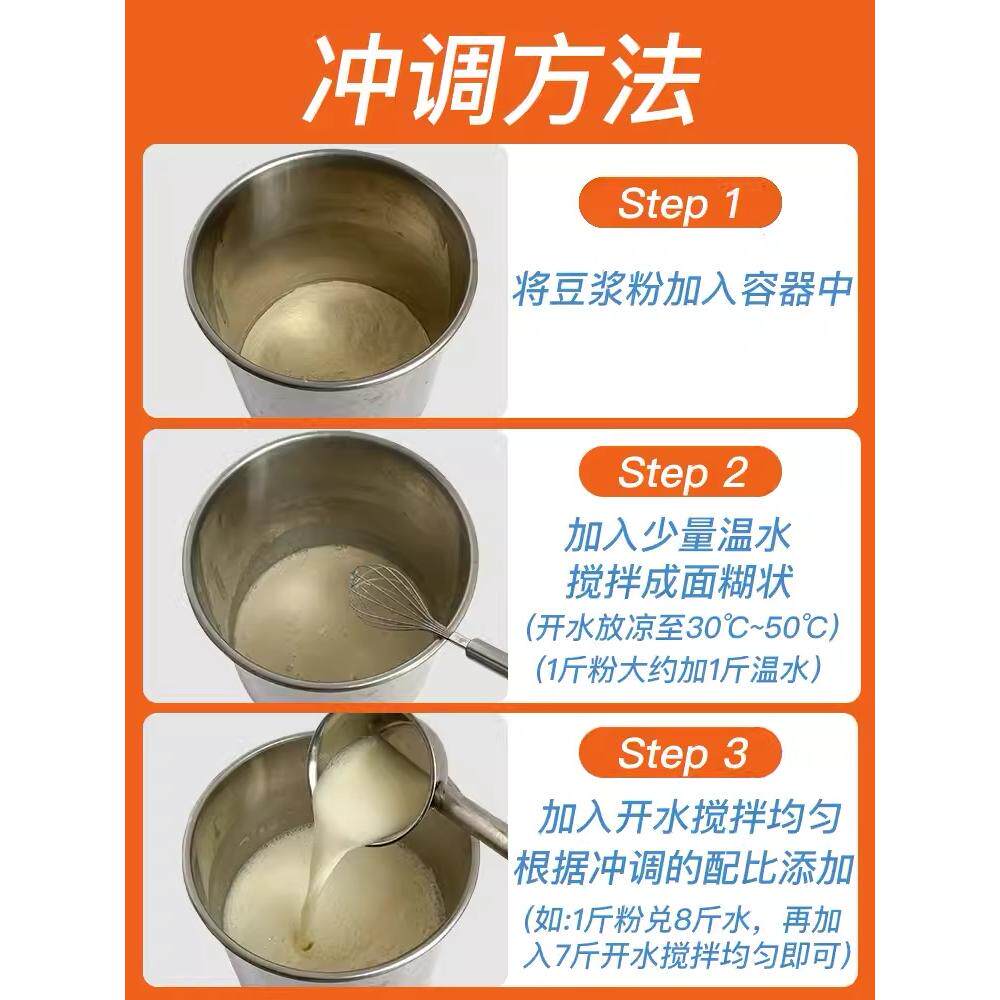 冲调方法

Step 1

将豆浆粉加入容器中

Step 2

加入少量温水
搅拌成面糊状
（开水放凉至30℃~50℃）
（1斤粉大约加1斤温水）

Step 3

加入开水搅拌均匀
根据冲调的配比添加
（如:1斤粉兑8斤水，再加入7斤开水搅拌均匀即可）