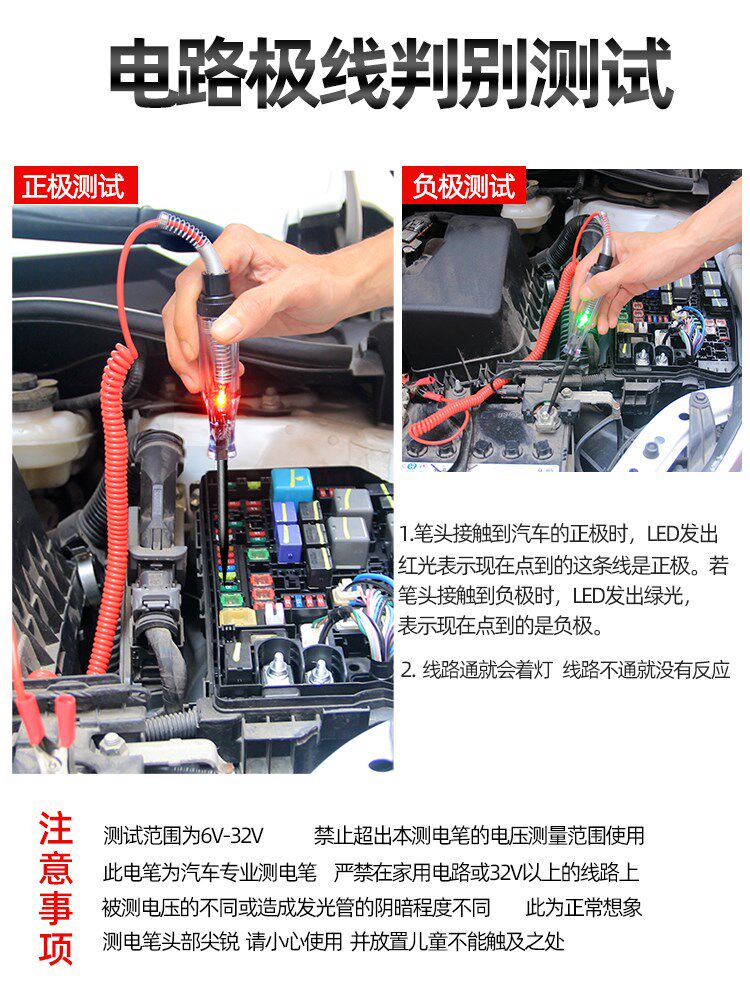 电路极线判别测试

正极测试

负极测试

1.笔头接触到汽车的正极时，LED发出红光表示现在点到的这条线是正极。若笔头接触到负极时，LED发出绿光，表示现在点到的是负极。

2. 线路通就会着灯 线路不通就没有反应

注意事项

测试范围为6V-32V 禁止超出本测电笔的电压测量范围使用

此电笔为汽车专业测电笔 严禁在家用电路或32V以上的线路上

被测电压的不同或造成发光管的阴暗程度不同 此为正常想象

测电笔头部尖锐 请小心使用 并放置儿童不能触及之处