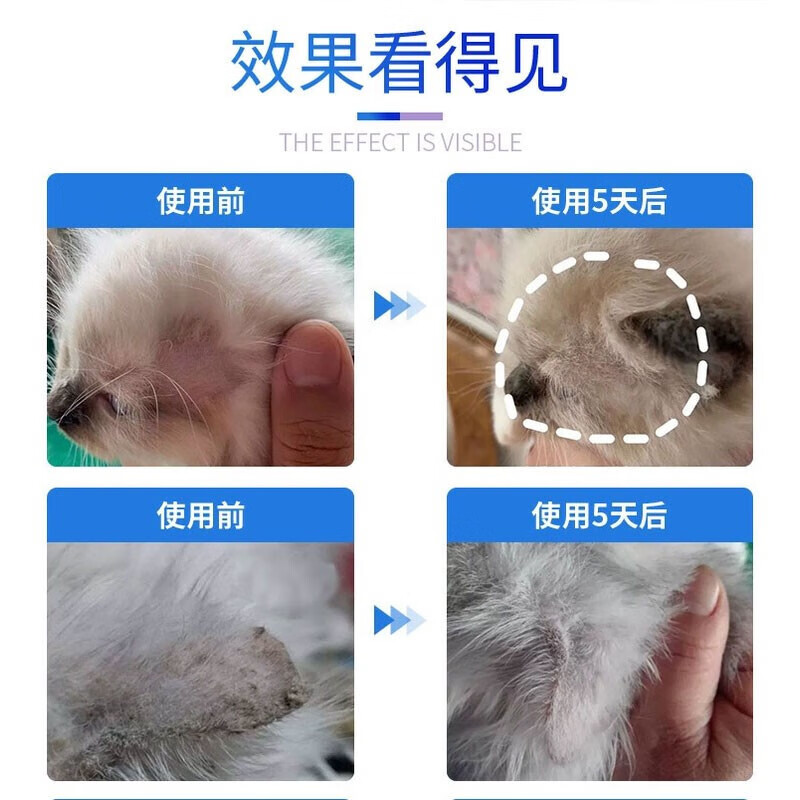 效果看得见

THE EFFECT IS VISIBLE

使用前

使用5天后

使用前

使用5天后