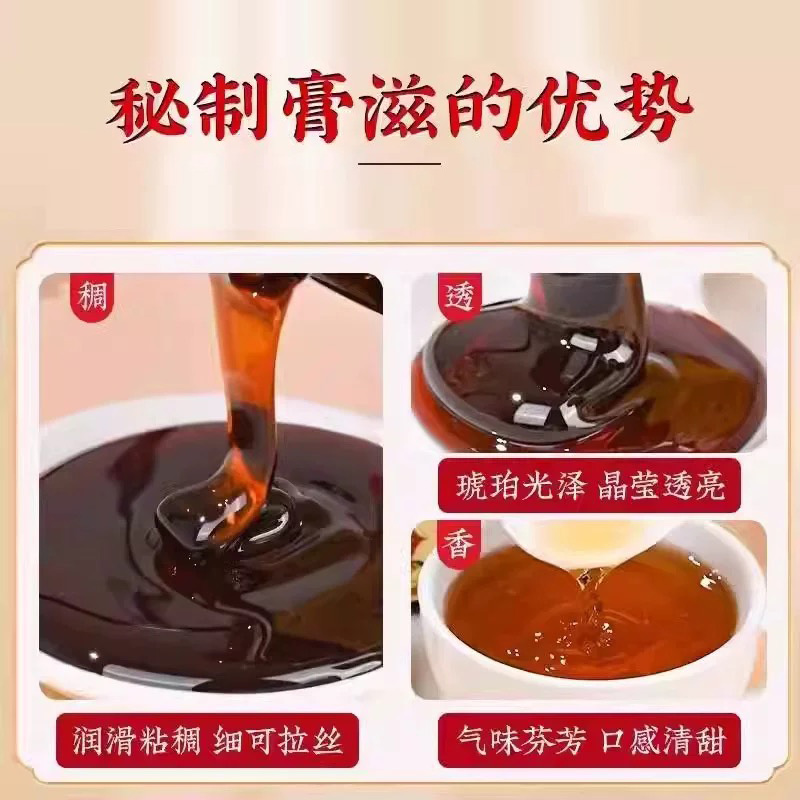 秘制膏滋的优势

稠

润滑粘稠 细可拉丝

透

琥珀光泽 晶莹透亮

香

气味芬芳 口感清甜