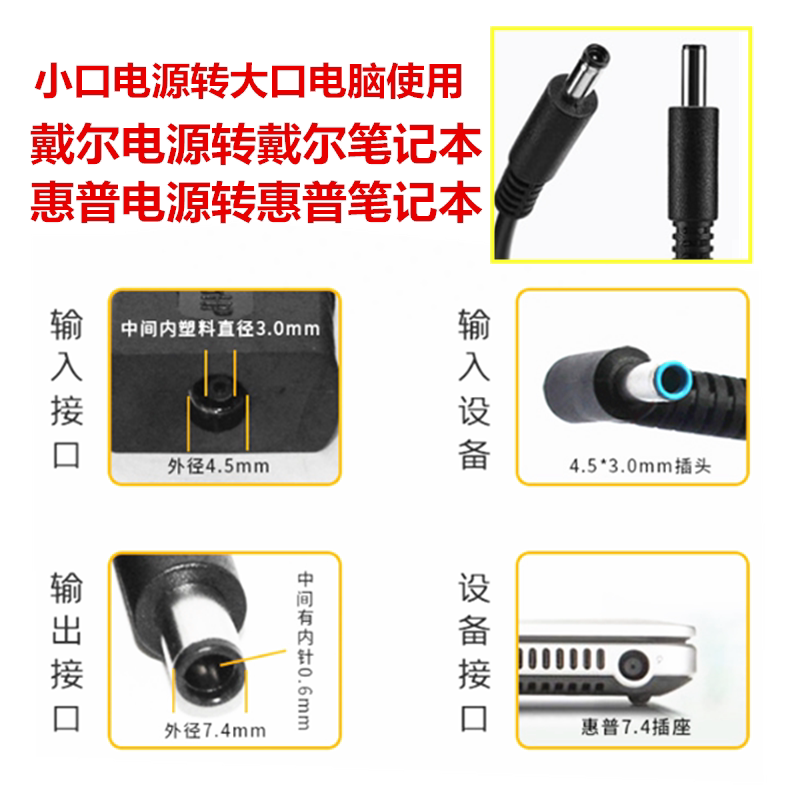 小口电源转大口电脑使用
戴尔电源转戴尔笔记本
惠普电源转惠普笔记本

输入接口

中间内塑料直径3.0mm

外径4.5mm

输入设备

4.5*3.0mm插头

输出接口

中间有内针0.6mm

外径7.4mm

设备接口

惠普7.4插座