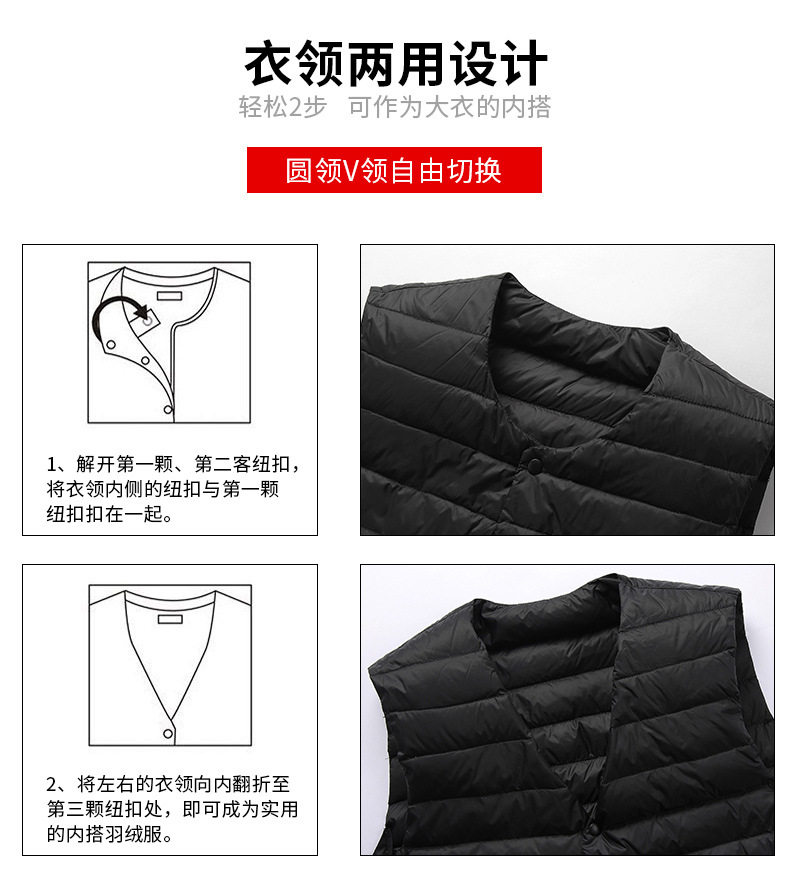 衣领两用设计
轻松2步 可作为大衣的内搭

圆领V领自由切换

1、解开第一颗、第二客纽扣，将衣领内侧的纽扣与第一颗纽扣扣在一起。

2、将左右的衣领向内翻折至第三颗纽扣处，即可成为实用的内搭羽绒服。