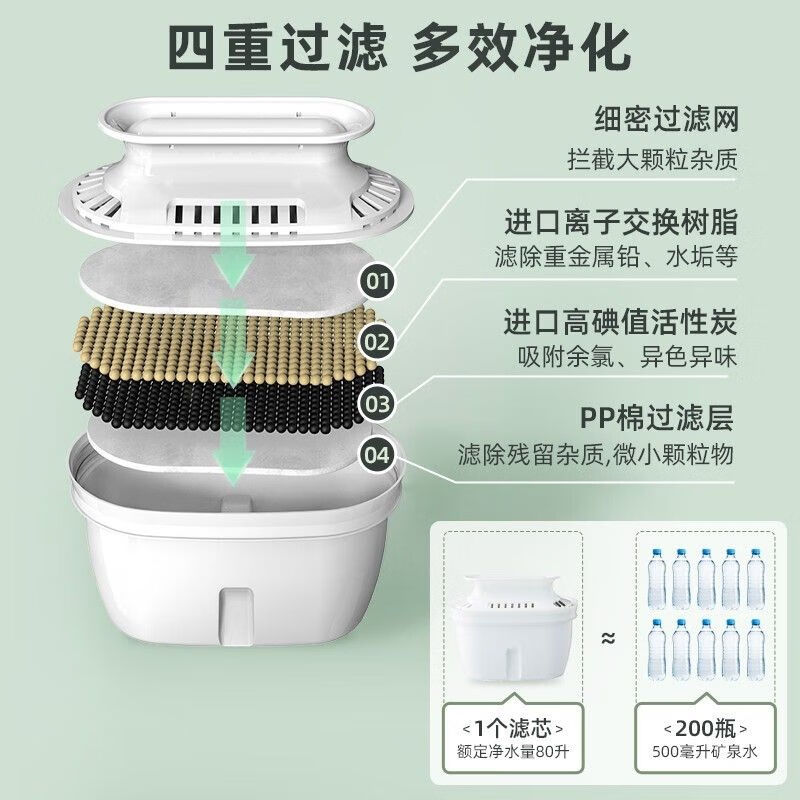 四重过滤 多效净化

细密过滤网
拦截大颗粒杂质

01

进口离子交换树脂
滤除重金属铅、水垢等

02

进口高碘值活性炭
吸附余氯、异色异味

03

PP棉过滤层
滤除残留杂质,微小颗粒物

04

≈

<1个滤芯>
额定净水量80升

<200瓶>
500毫升矿泉水