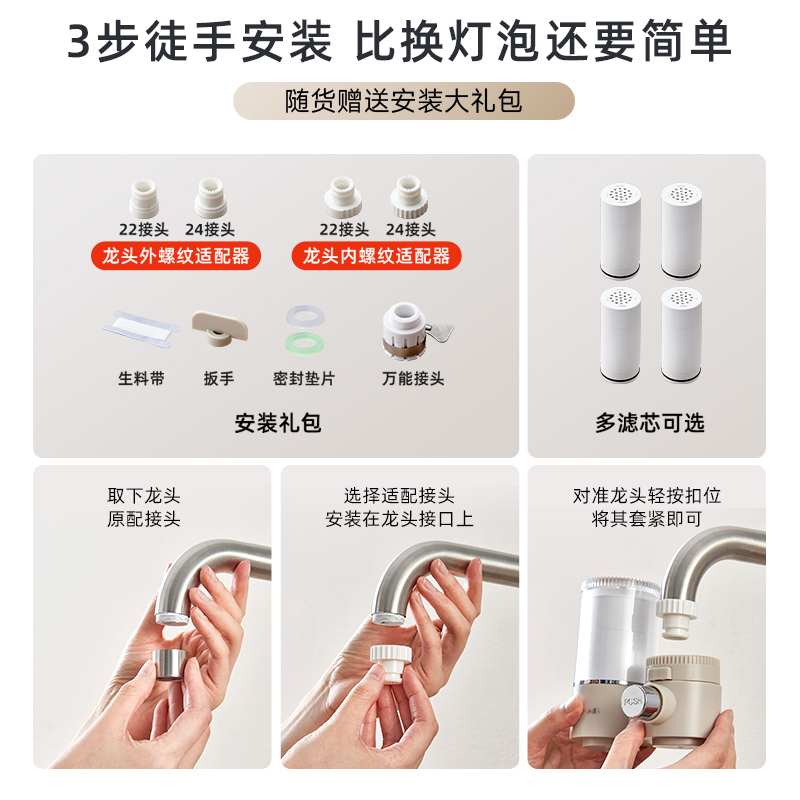 3步徒手安装 比换灯泡还要简单

随货赠送安装大礼包

22接头 24接头
龙头外螺纹适配器

22接头 24接头
龙头内螺纹适配器

生料带 扳手 密封垫片 万能接头

安装礼包

多滤芯可选

取下龙头
原配接头

选择适配接头
安装在龙头接口上

对准龙头轻按扣位
将其套紧即可

PUSH