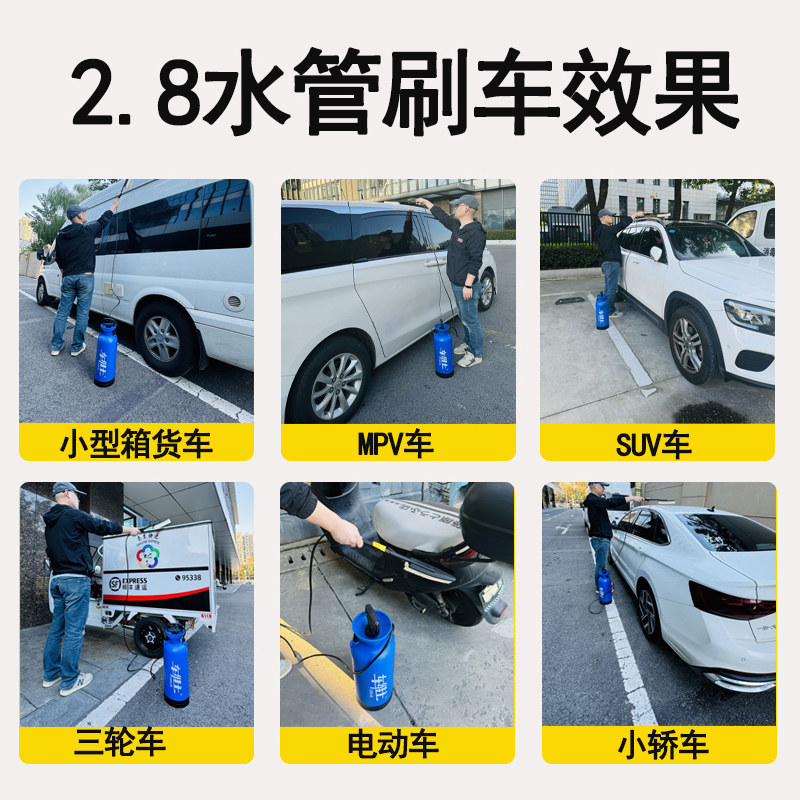 2.8水管刷车效果

小型箱货车

MPV车

SUV车

SF EXPRESS 顺丰速运 95338

三轮车

电动车

小轿车