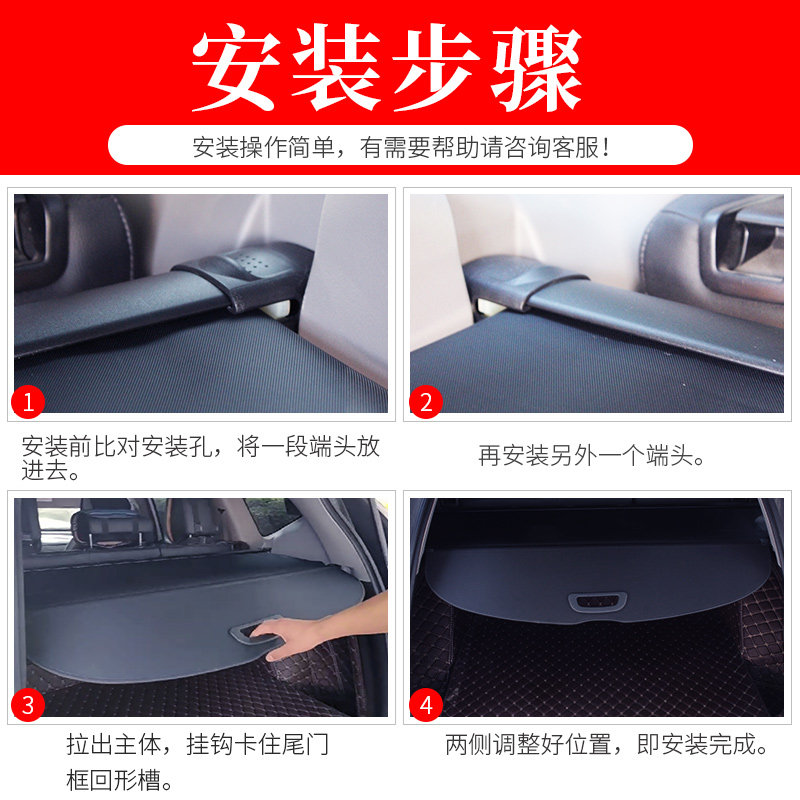 安装步骤

安装操作简单，有需要帮助请咨询客服！

1

安装前比对安装孔，将一段端头放进去。

2

再安装另外一个端头。

3

拉出主体，挂钩卡住尾门框回形槽。

4

两侧调整好位置，即安装完成。