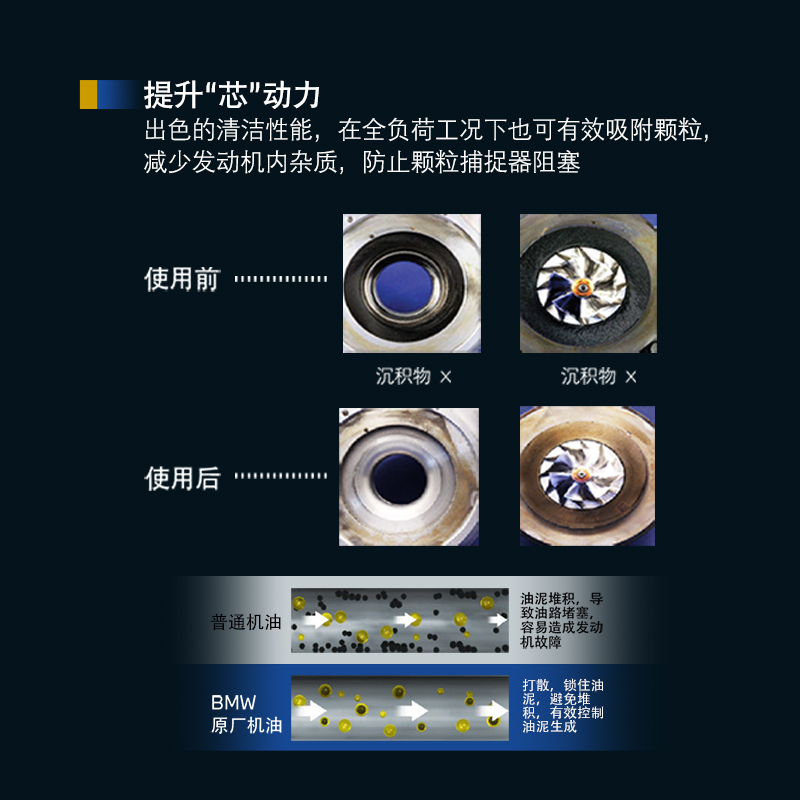 提升“芯”动力
出色的清洁性能，在全负荷工况下也可有效吸附颗粒，减少发动机内杂质，防止颗粒捕捉器阻塞

使用前

沉积物 ×

沉积物 ×

使用后

普通机油

油泥堆积，导致油路堵塞，容易造成发动机故障

BMW
原厂机油

打散，锁住油泥，避免堆积，有效控制油泥生成