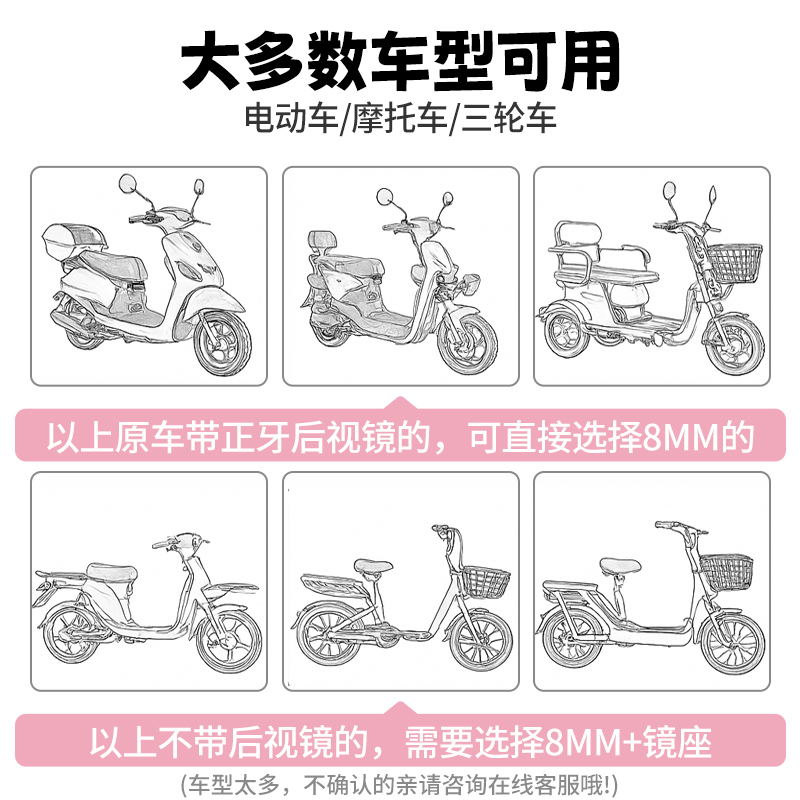 大多数车型可用
电动车/摩托车/三轮车

以上原车带正牙后视镜的，可直接选择8MM的

以上不带后视镜的，需要选择8MM+镜座
(车型太多，不确认的亲请咨询在线客服哦!)