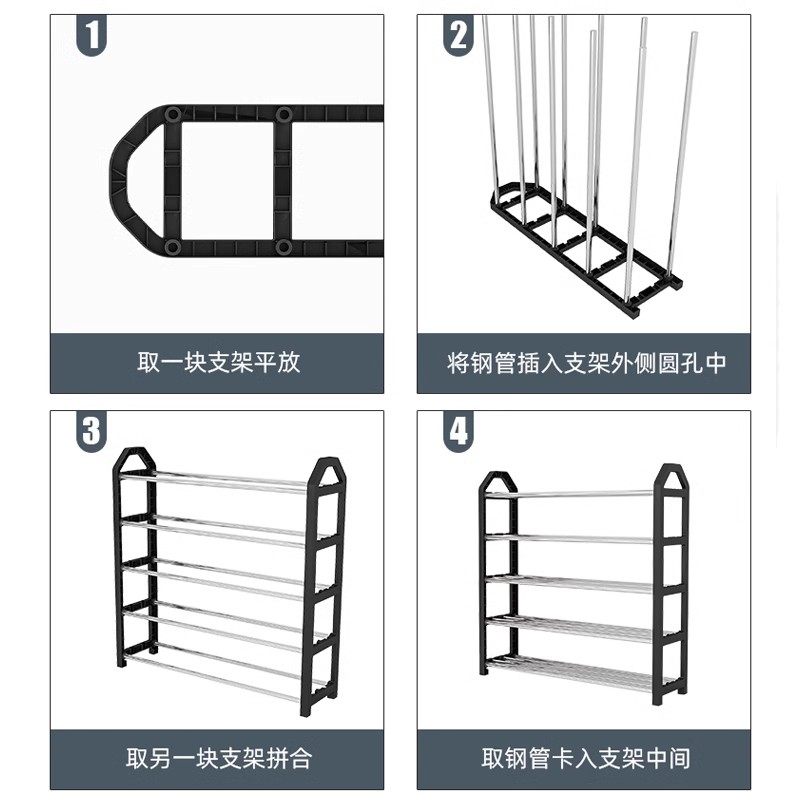 1

取一块支架平放

2

将钢管插入支架外侧圆孔中

3

取另一块支架拼合

4

取钢管卡入支架中间