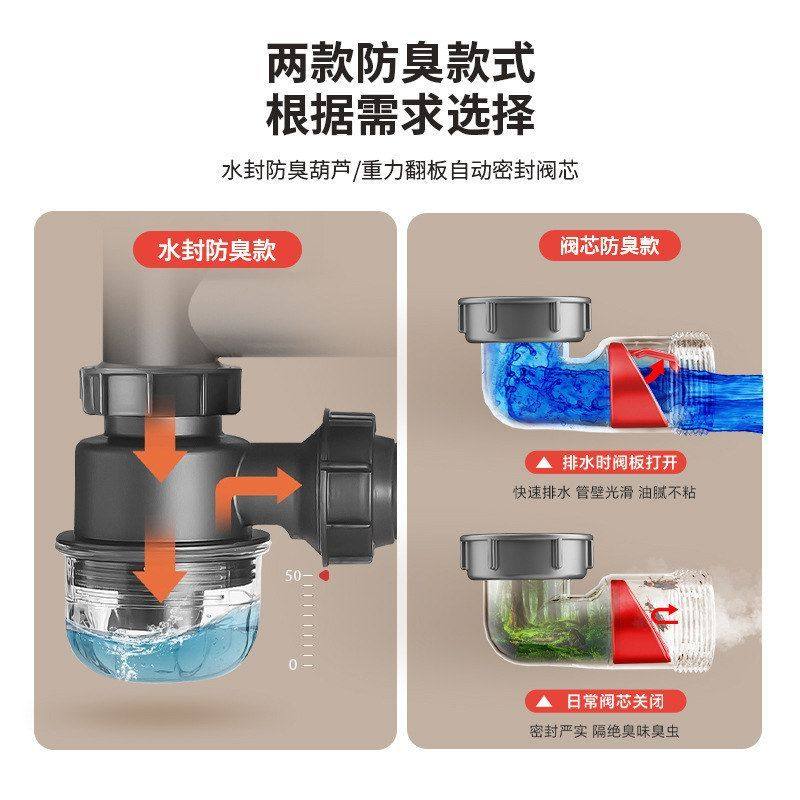 两款防臭款式
根据需求选择

水封防臭葫芦/重力翻板自动密封阀芯

水封防臭款

50
0

阀芯防臭款

排水时阀板打开
快速排水 管壁光滑 油腻不粘

日常阀芯关闭
密封严实 隔绝臭味臭虫