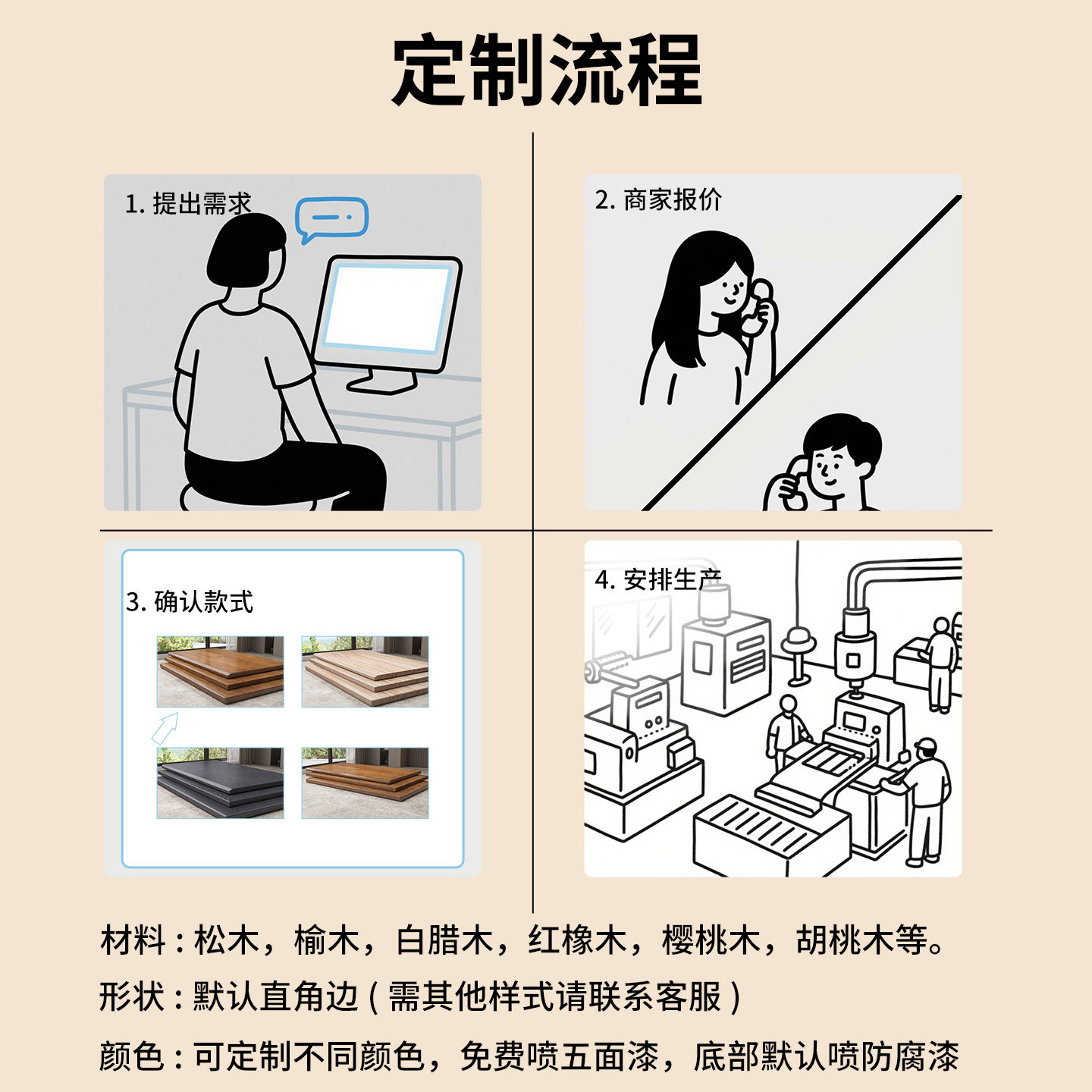 定制流程

1. 提出需求

2. 商家报价

3. 确认款式

4. 安排生产

材料：松木，榆木，白腊木，红橡木，樱桃木，胡桃木等。

形状：默认直角边（需其他样式请联系客服）

颜色：可定制不同颜色，免费喷五面漆，底部默认喷防腐漆