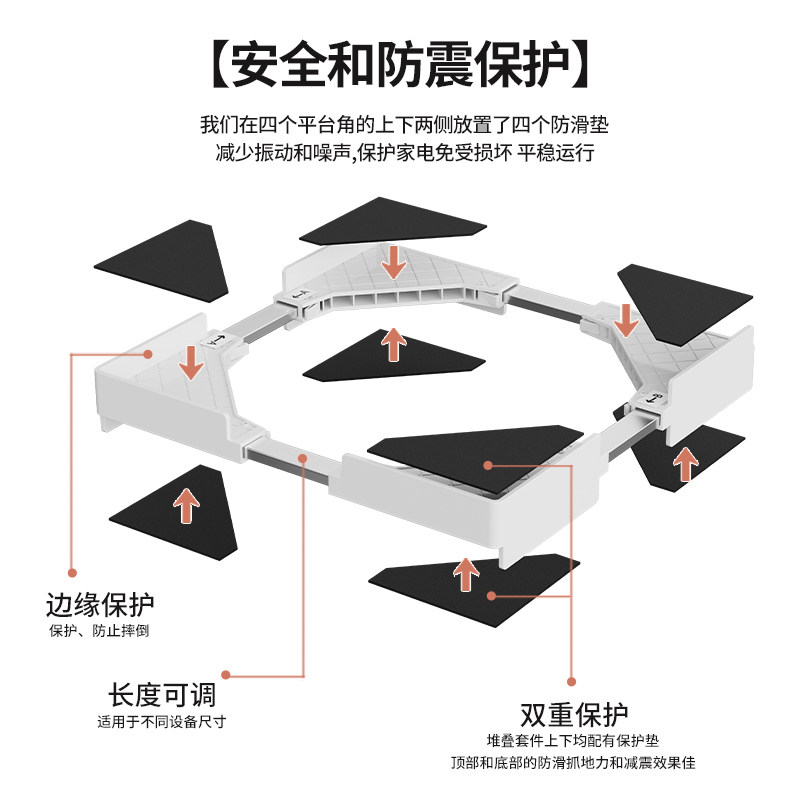 【安全和防震保护】

我们在四个平台角的上下两侧放置了四个防滑垫
减少振动和噪声,保护家电免受损坏 平稳运行

边缘保护
保护、防止摔倒

长度可调
适用于不同设备尺寸

双重保护
堆叠套件上下均配有保护垫
顶部和底部的防滑抓地力和减震效果佳