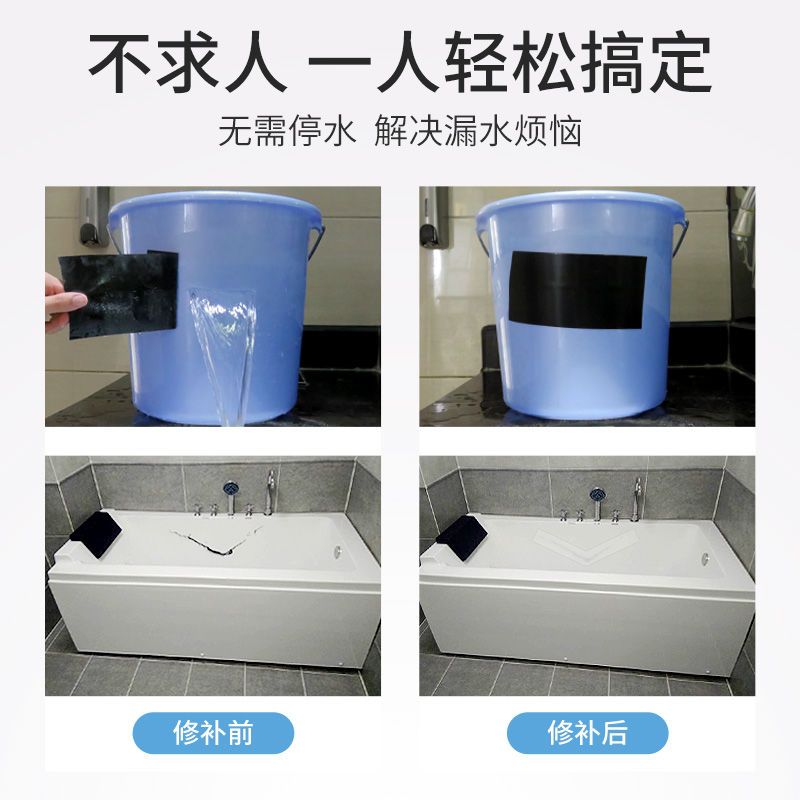 不求人 一人轻松搞定

无需停水 解决漏水烦恼

修补前

修补后