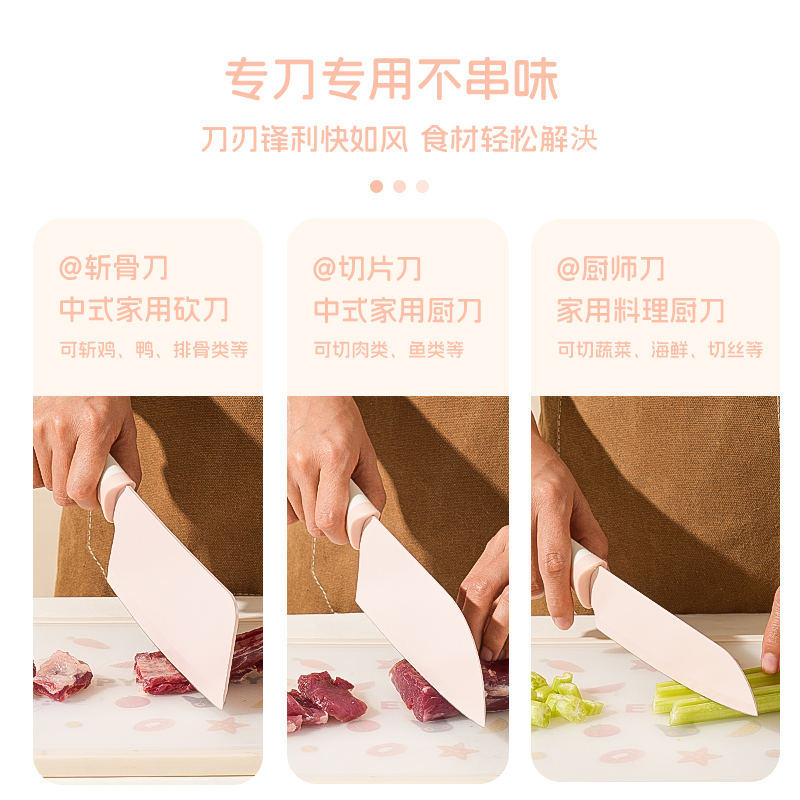 专刀专用不串味

刀刃锋利快如风 食材轻松解决

@斩骨刀
中式家用砍刀
可斩鸡、鸭、排骨类等

@切片刀
中式家用厨刀
可切肉类、鱼类等

@厨师刀
家用料理厨刀
可切蔬菜、海鲜、切丝等