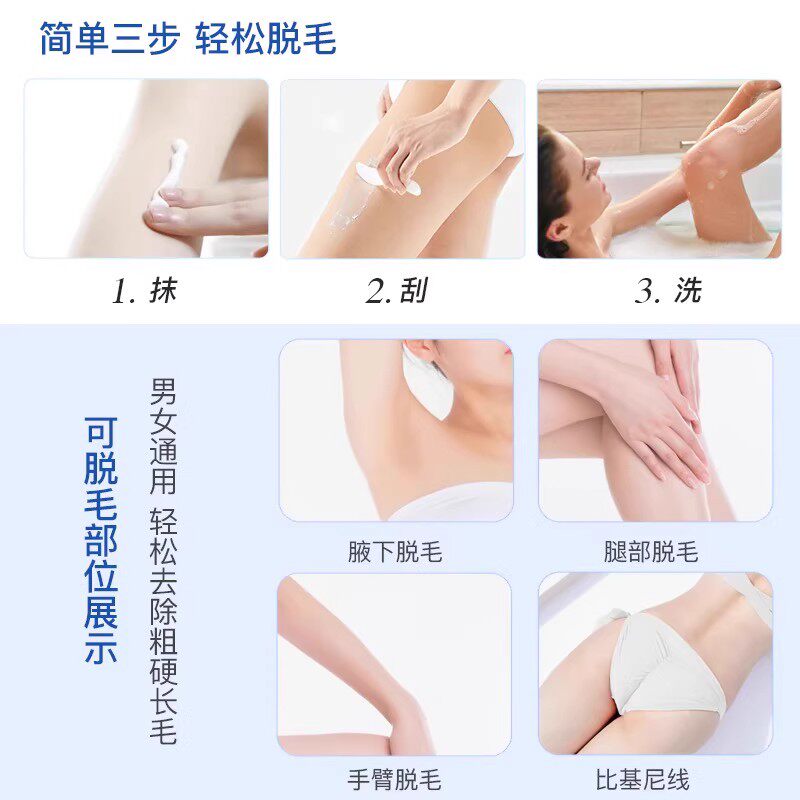 简单三步 轻松脱毛

1. 抹

2. 刮

3. 洗

可脱毛部位展示

男女通用 轻松去除粗硬长毛

腋下脱毛

腿部脱毛

手臂脱毛

比基尼线