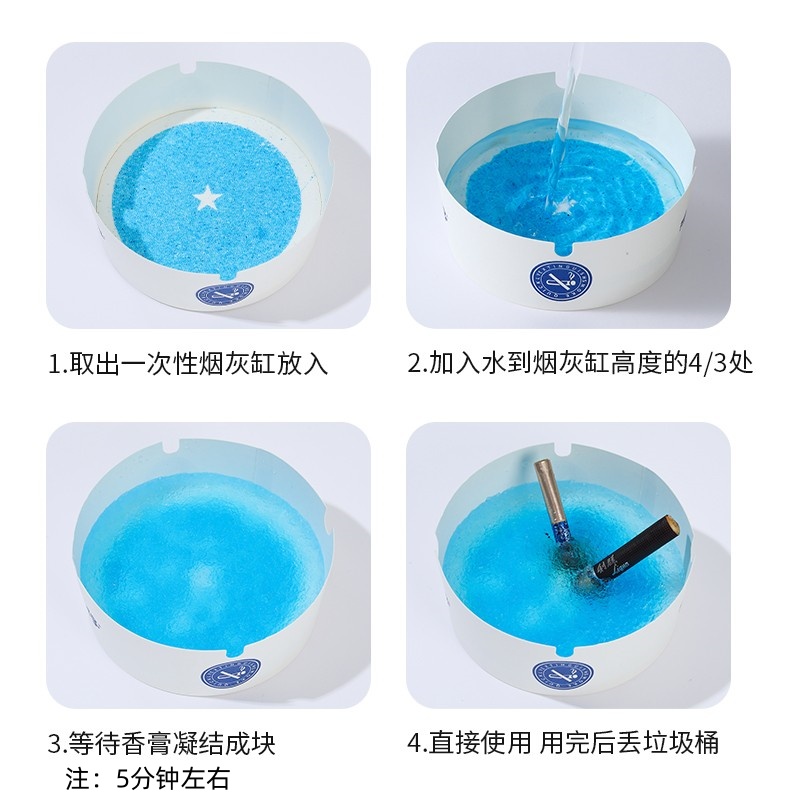 1.取出一次性烟灰缸放入

2.加入水到烟灰缸高度的4/3处

3.等待香膏凝结成块
注：5分钟左右

4.直接使用 用完后丢垃圾桶