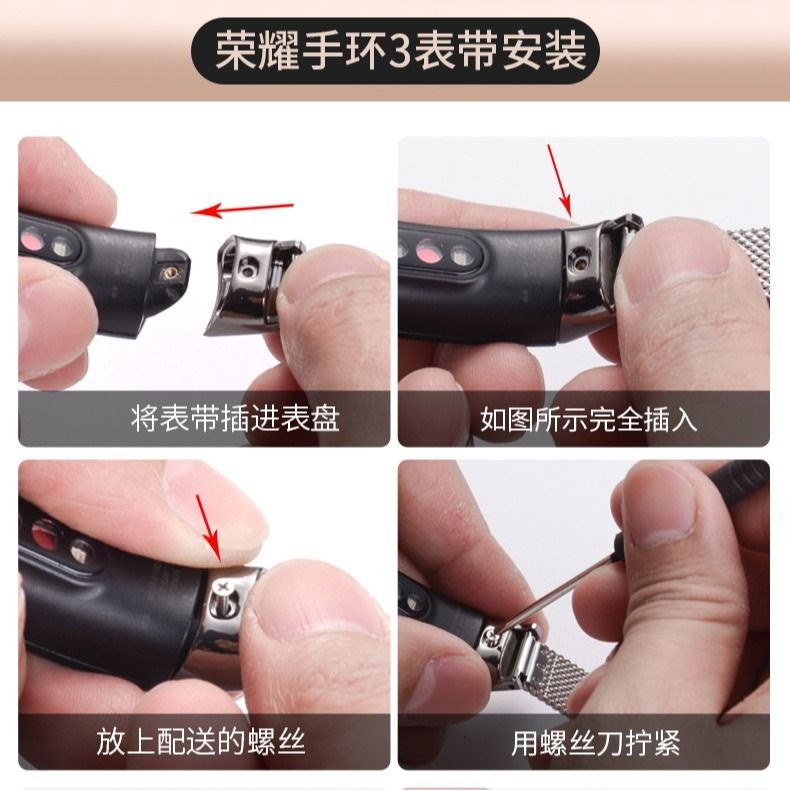 荣耀手环3表带安装

将表带插进表盘

如图所示完全插入

放上配送的螺丝

用螺丝刀拧紧