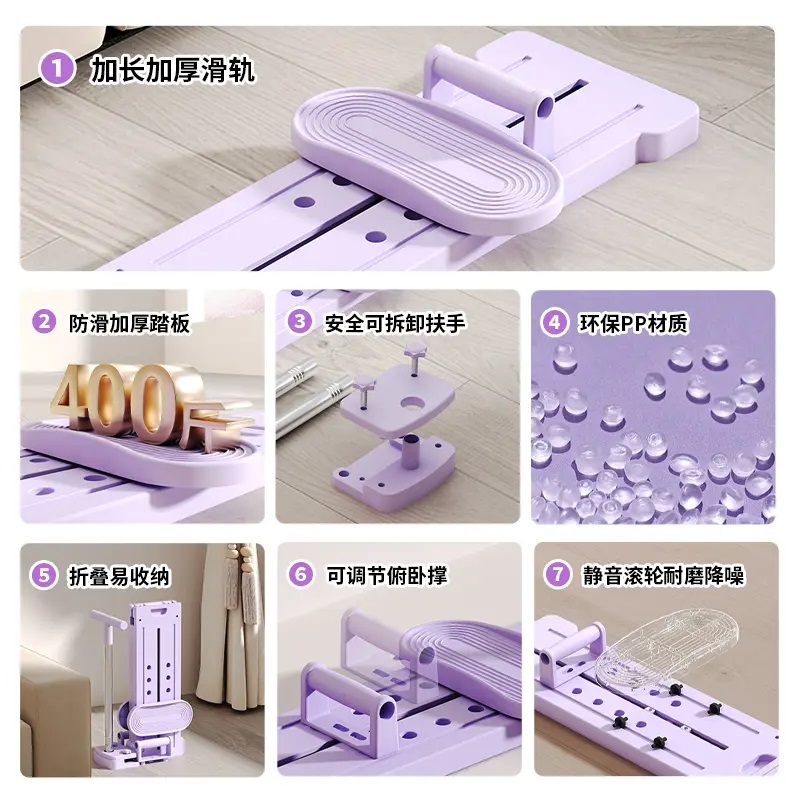 1 加长加厚滑轨

2 防滑加厚踏板

400斤

3 安全可拆卸扶手

4 环保PP材质

5 折叠易收纳

6 可调节俯卧撑

7 静音滚轮耐磨降噪