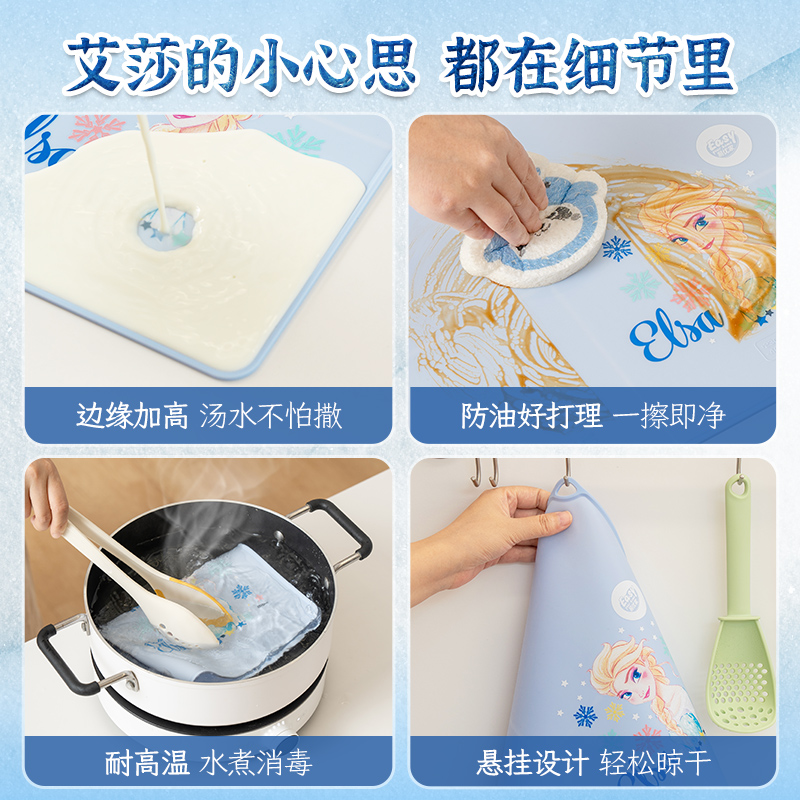 艾莎的小心思 都在细节里

边缘加高 汤水不怕撒

Elsa

防油好打理 一擦即净

耐高温 水煮消毒

悬挂设计 轻松晾干